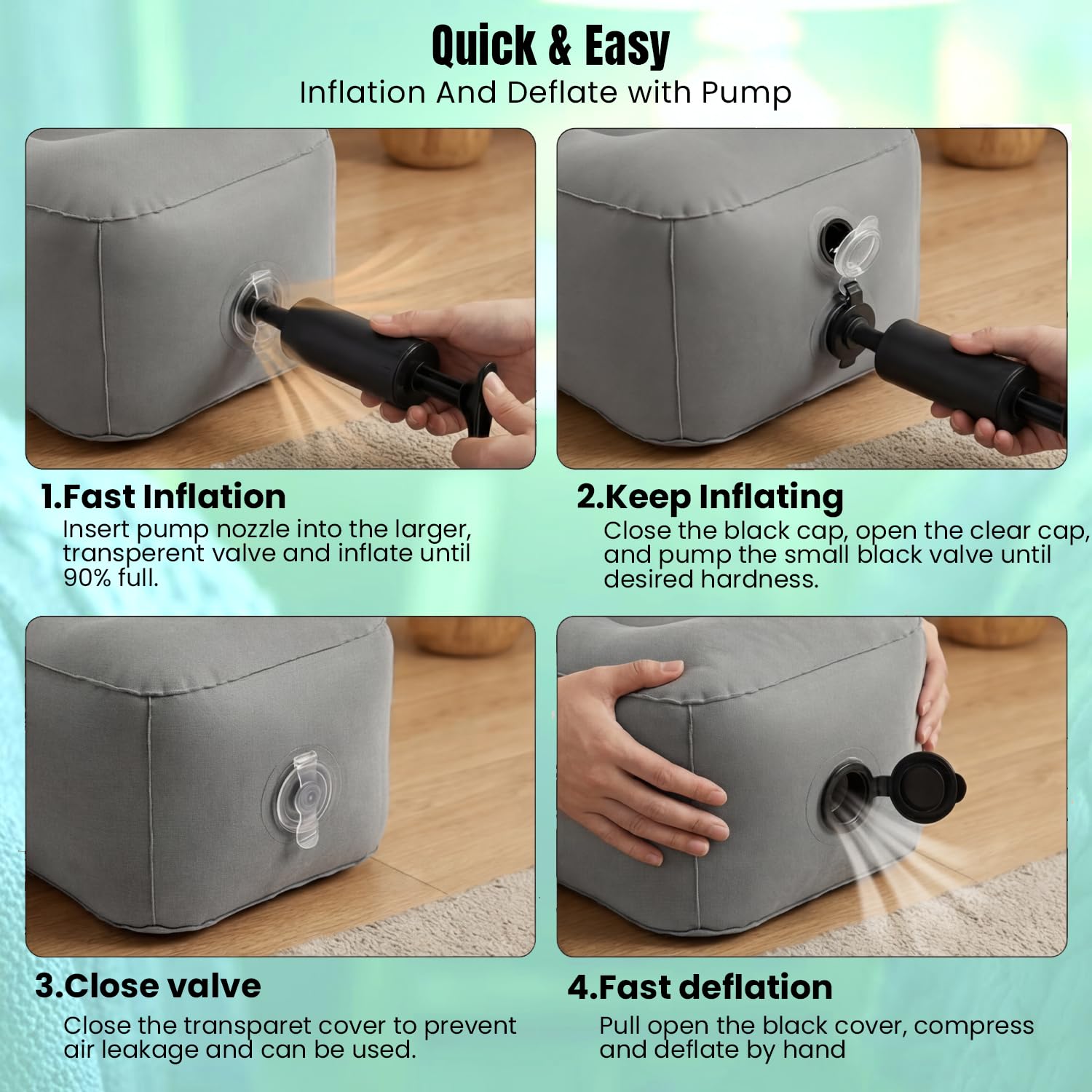 Quick & Easy
Inflation And Deflate with Pump

1.Fast Inflation
Insert pump nozzle into the larger, transperent valve and inflate until 90% full.

2.Keep Inflating
Close the black cap, open the clear cap, and pump the small black valve until desired hardness.

3.Close valve
Close the transparet cover to prevent air leakage and can be used.

4.Fast deflation
Pull open the black cover, compress and deflate by hand