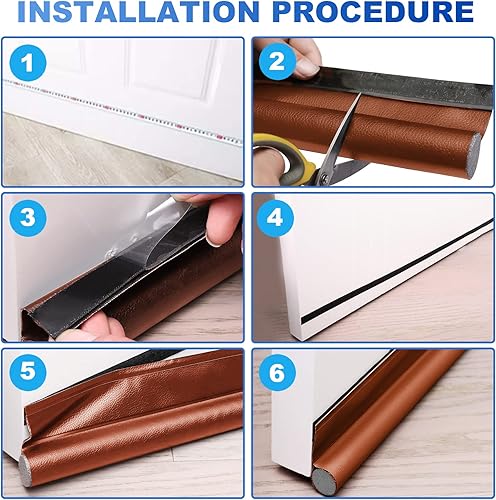 INSTALLATION PROCEDURE

1

2

3

4

5

6