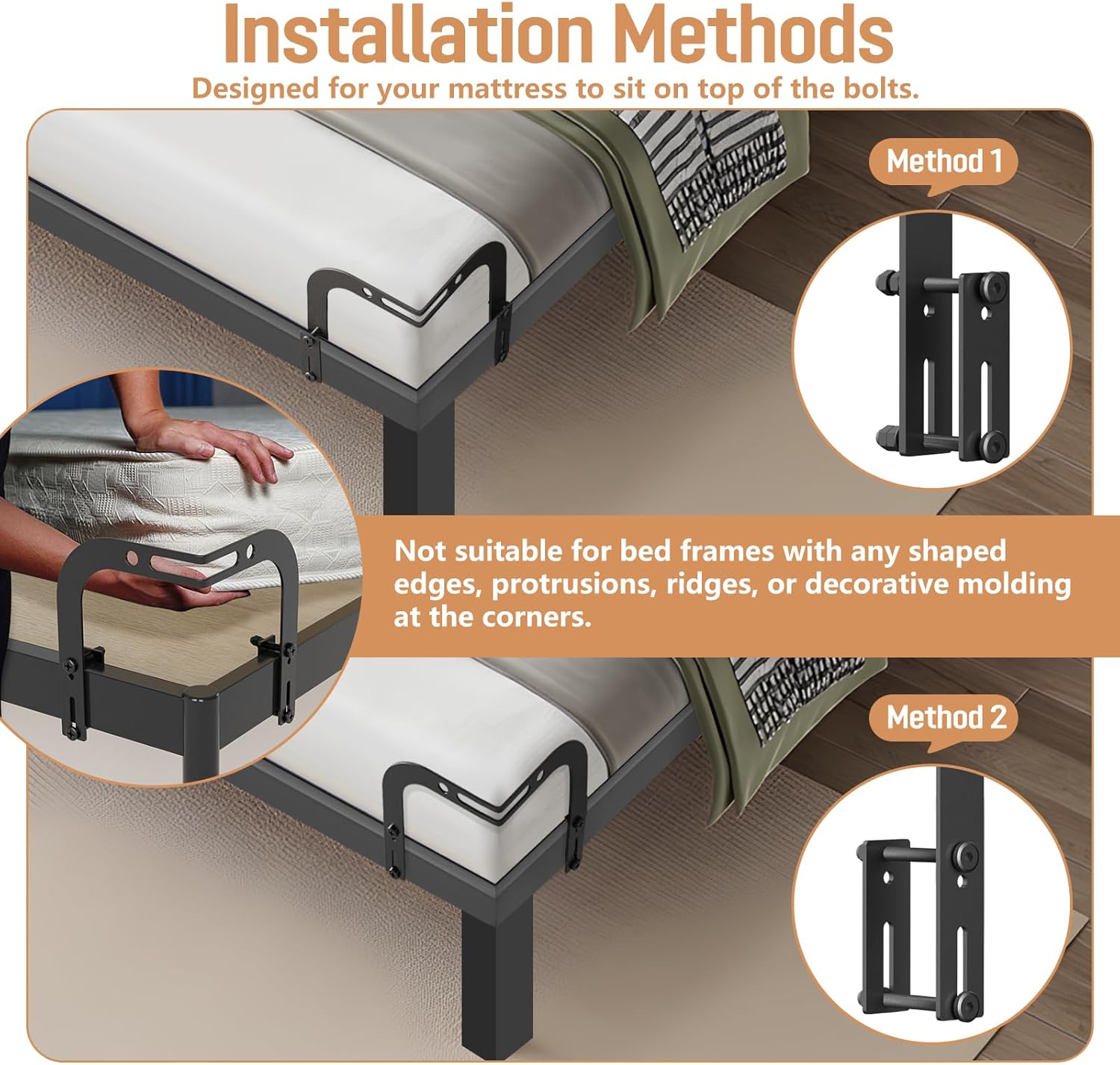 Installation Methods

Designed for your mattress to sit on top of the bolts.

Method 1

Not suitable for bed frames with any shaped edges, protrusions, ridges, or decorative molding at the corners.

Method 2