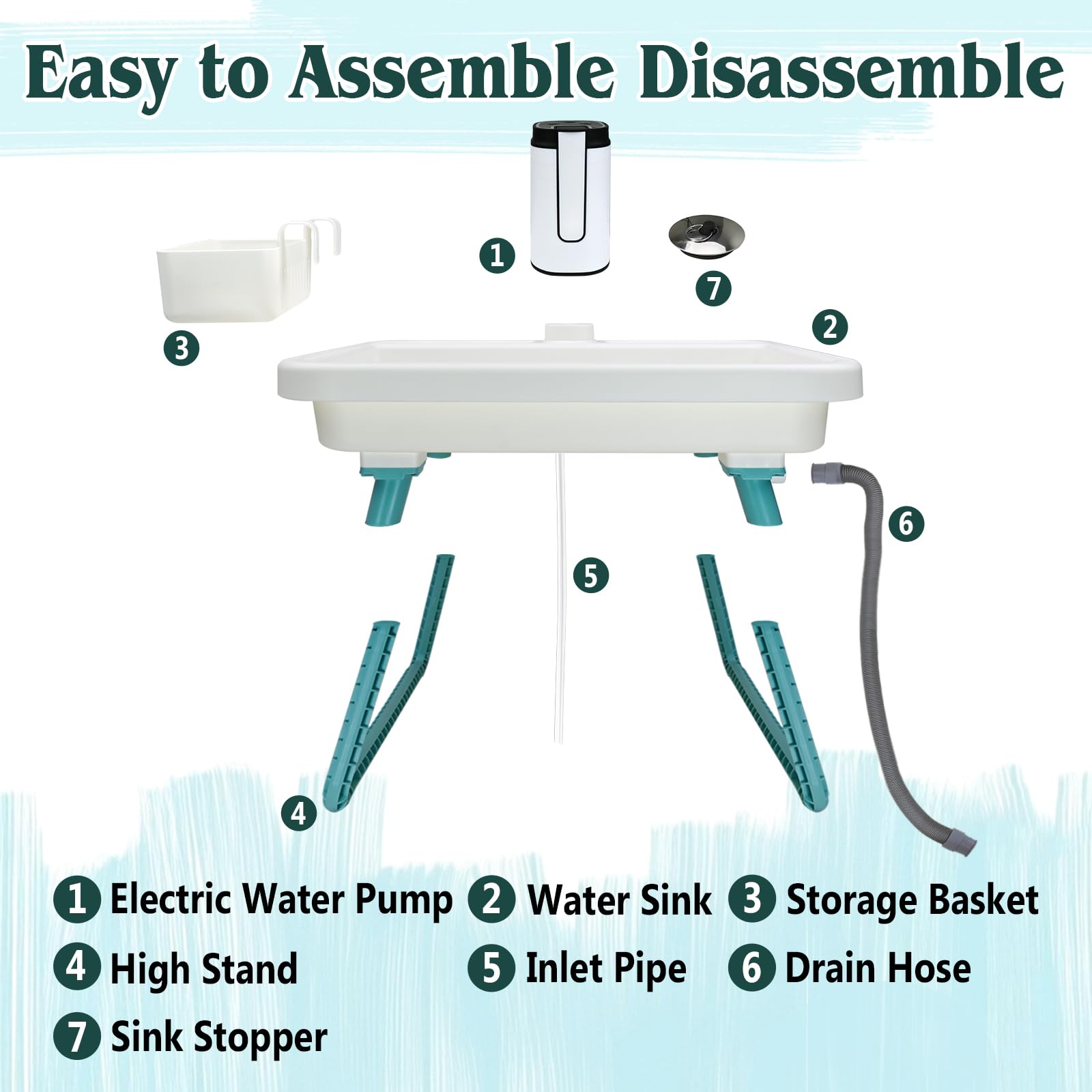 Easy to Assemble Disassemble

1

7

3

2

6

5

4

1 Electric Water Pump
2 Water Sink
3 Storage Basket
4 High Stand
5 Inlet Pipe
6 Drain Hose
7 Sink Stopper