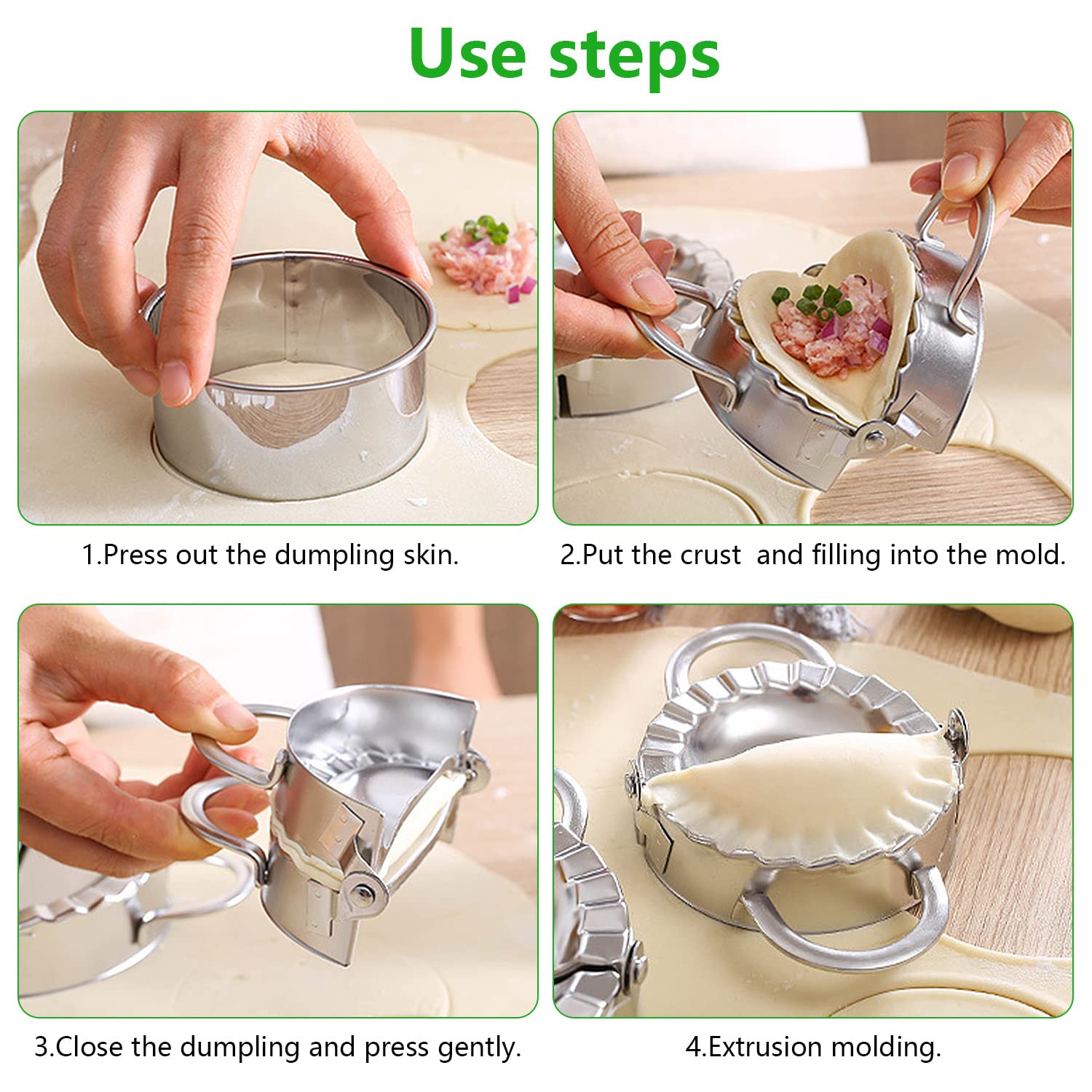 Use steps

1.Press out the dumpling skin.

2.Put the crust  and filling into the mold.

3.Close the dumpling and press gently.

4.Extrusion molding.