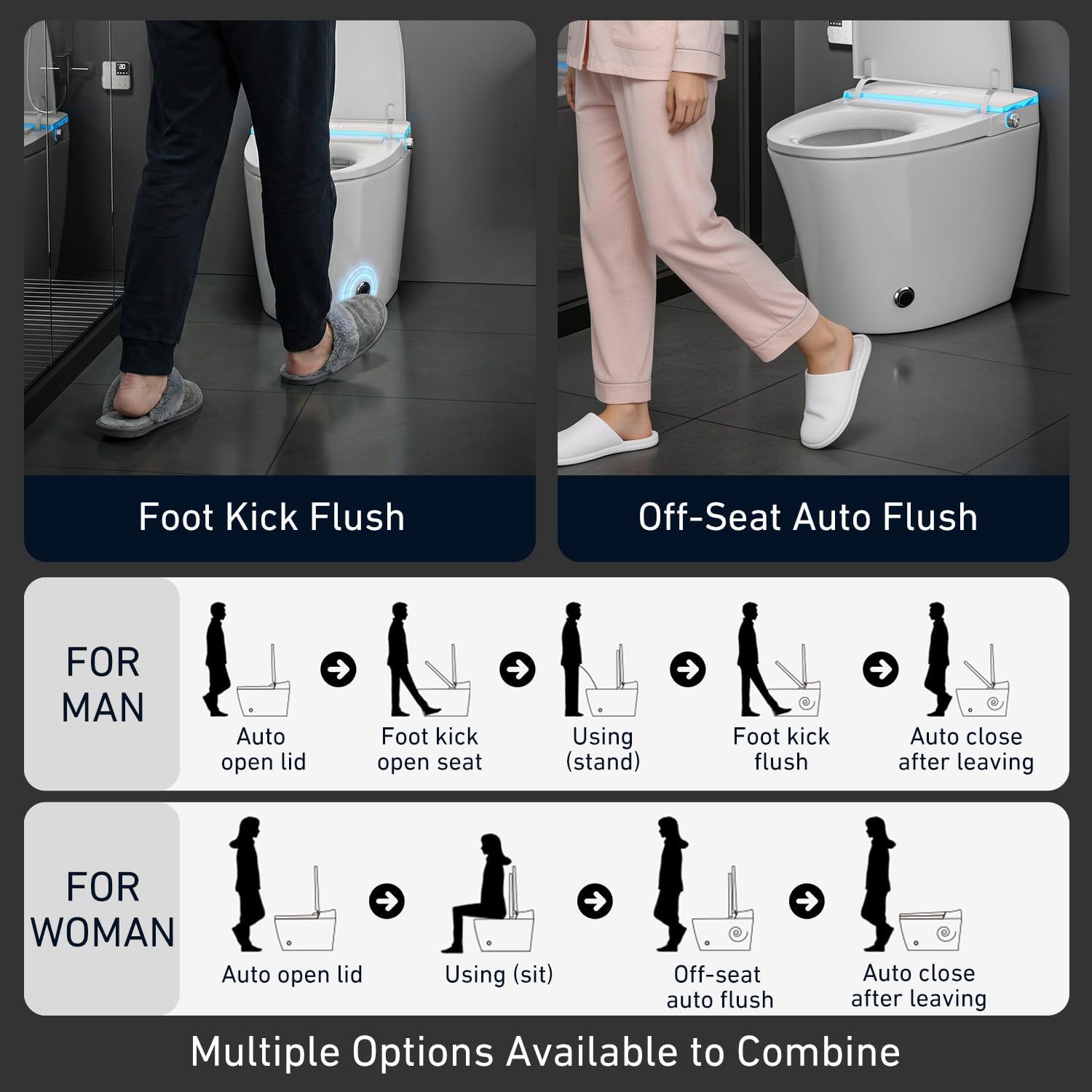 Foot Kick Flush

Off-Seat Auto Flush

FOR MAN

Auto open lid

Foot kick open seat

Using (stand)

Foot kick flush

Auto close after leaving

FOR WOMAN

Auto open lid

Using (sit)

Off-seat auto flush

Auto close after leaving

Multiple Options Available to Combine