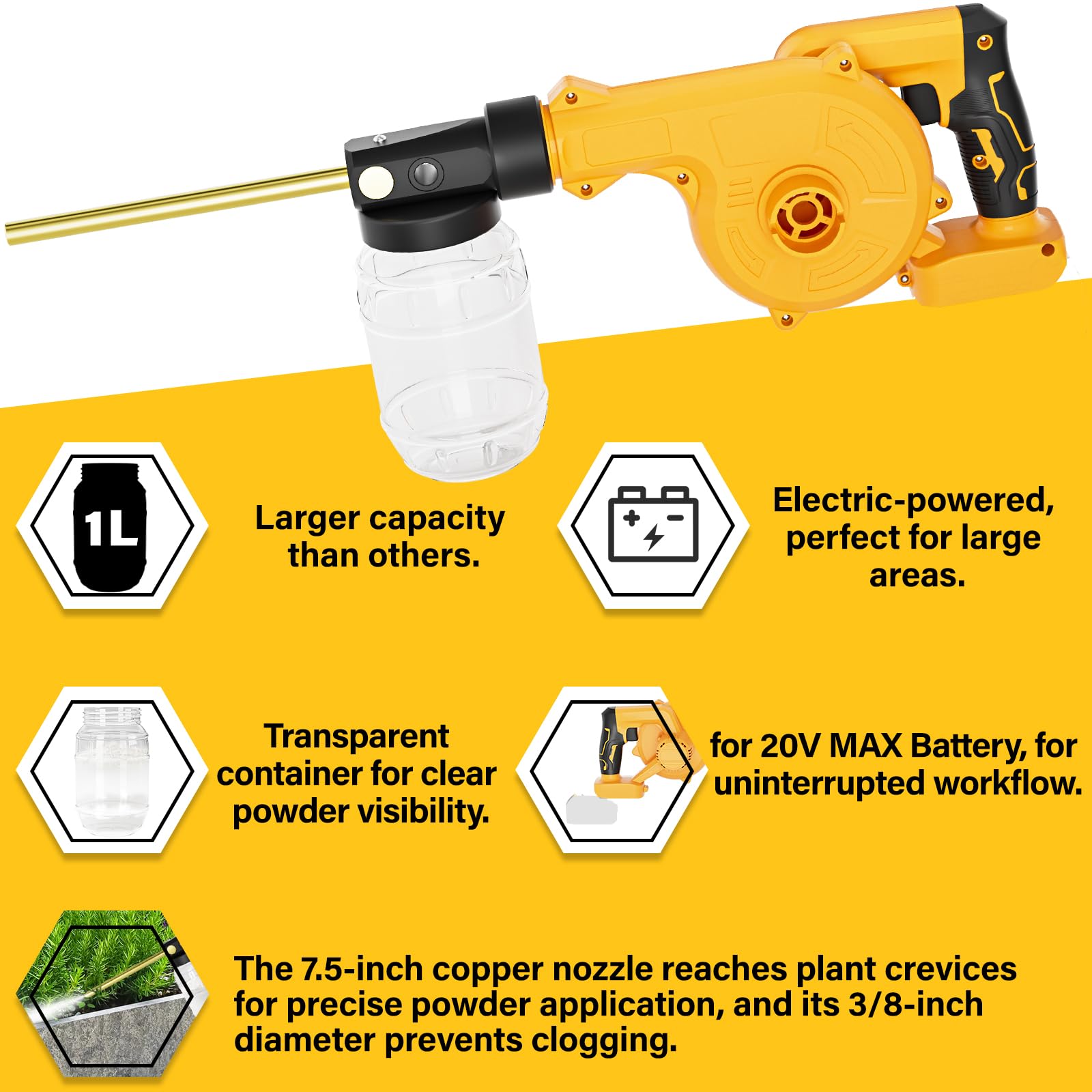 1L

Larger capacity than others.

Electric-powered, perfect for large areas.

Transparent container for clear powder visibility.

for 20V MAX Battery, for uninterrupted workflow.

The 7.5-inch copper nozzle reaches plant crevices for precise powder application, and its 3/8-inch diameter prevents clogging.