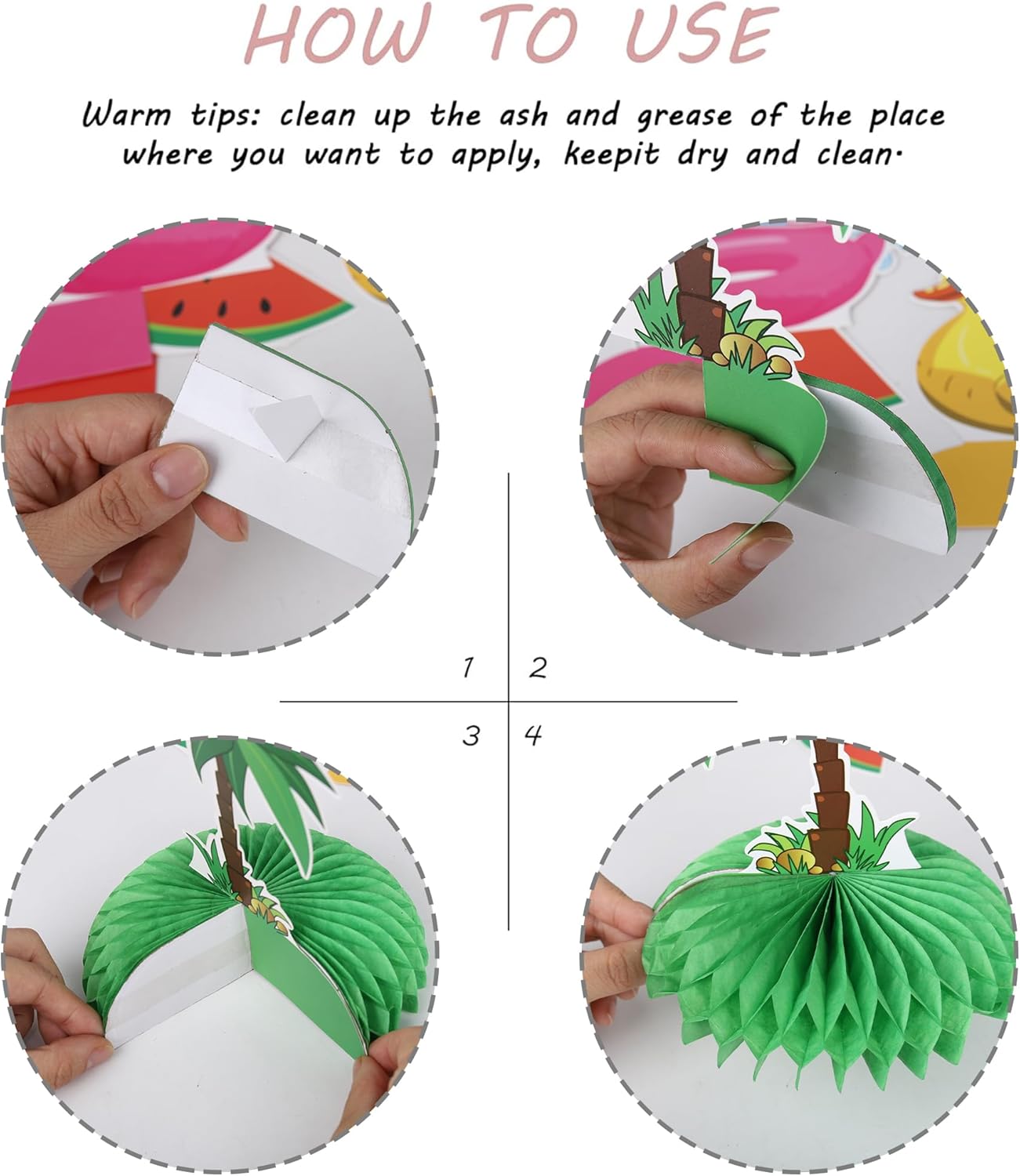 HOW TO USE

Warm tips: clean up the ash and grease of the place where you want to apply, keepit dry and clean.

1
2
3
4