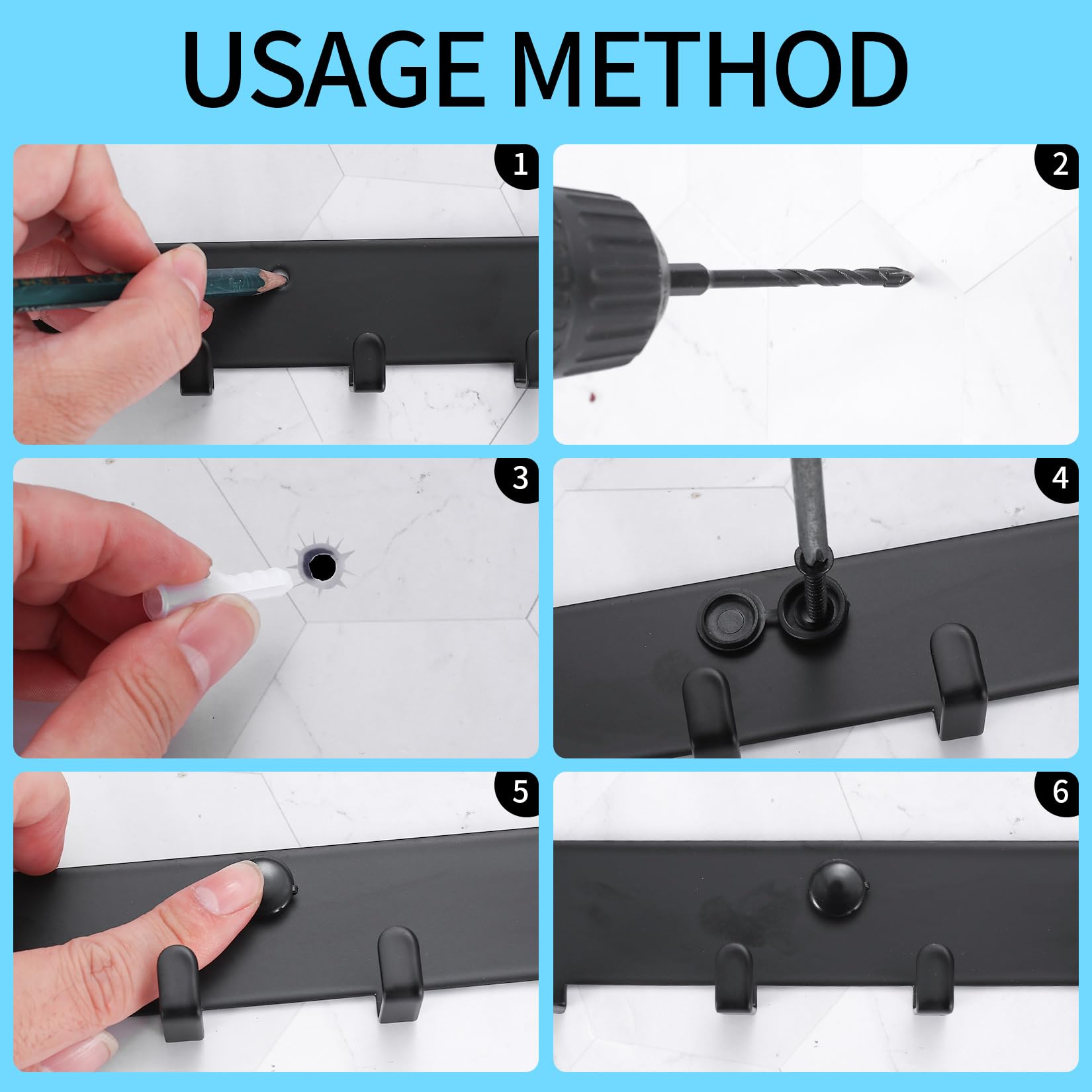 USAGE METHOD

1

2

3

4

5

6