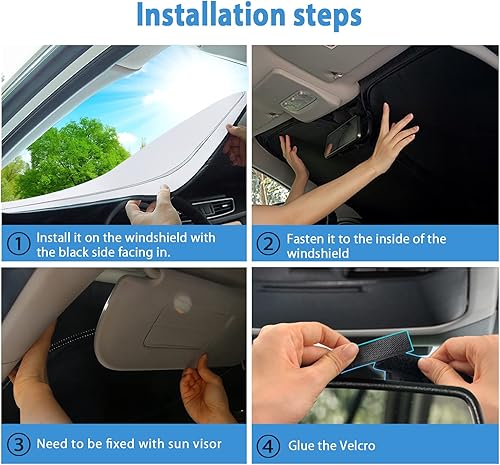 Installation steps

① Install it on the windshield with the black side facing in.

② Fasten it to the inside of the windshield

③ Need to be fixed with sun visor

④ Glue the Velcro