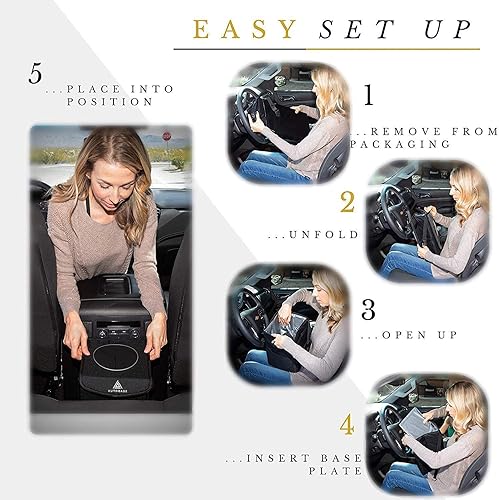 EASY SET UP

5
...PLACE INTO POSITION

AUTOBASE

1
...REMOVE FROM PACKAGING

2
...UNFOLD

3
...OPEN UP

4
...INSERT BASE PLATE