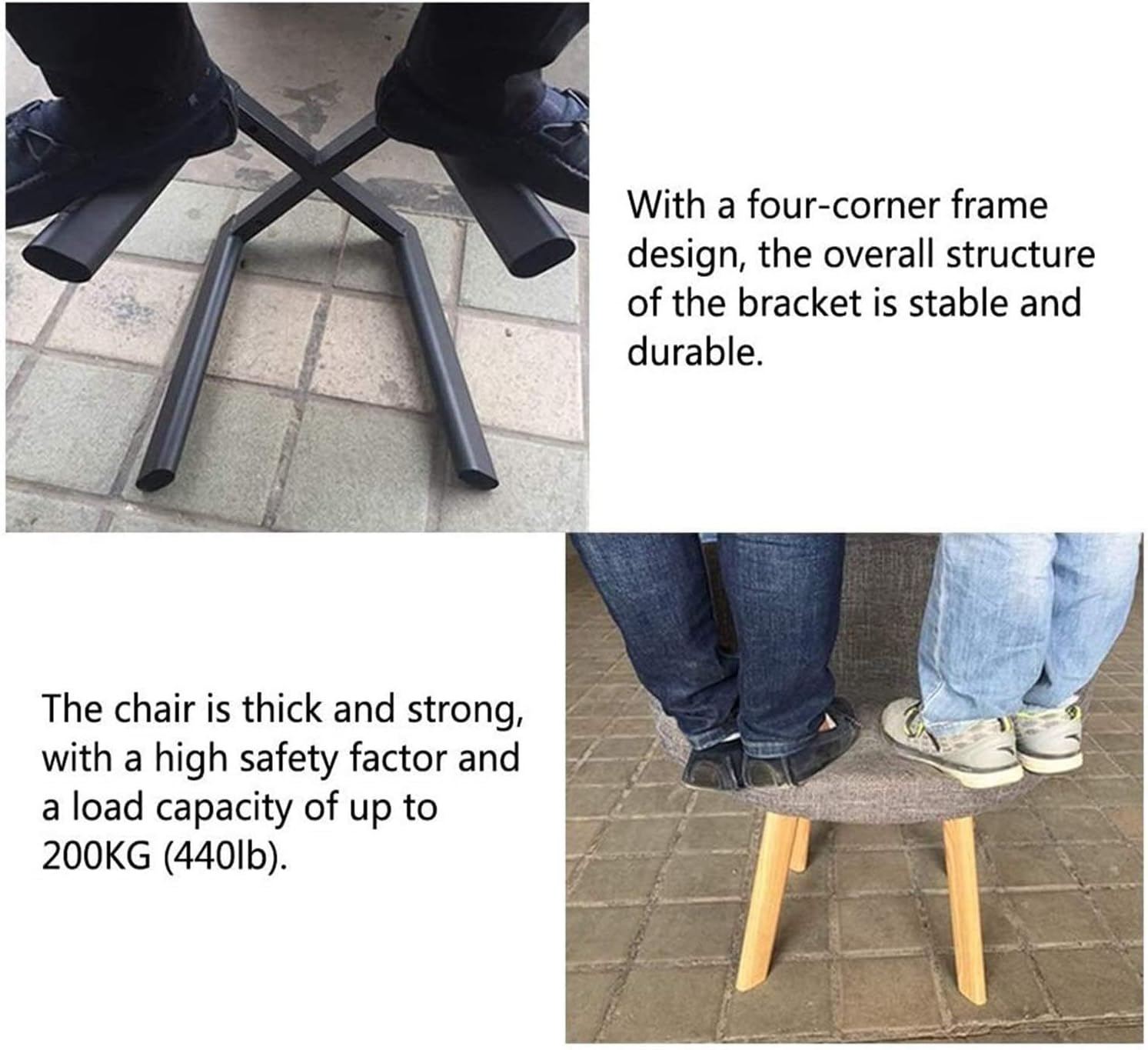 With a four-corner frame design, the overall structure of the bracket is stable and durable.

The chair is thick and strong, with a high safety factor and a load capacity of up to 200KG (440lb).