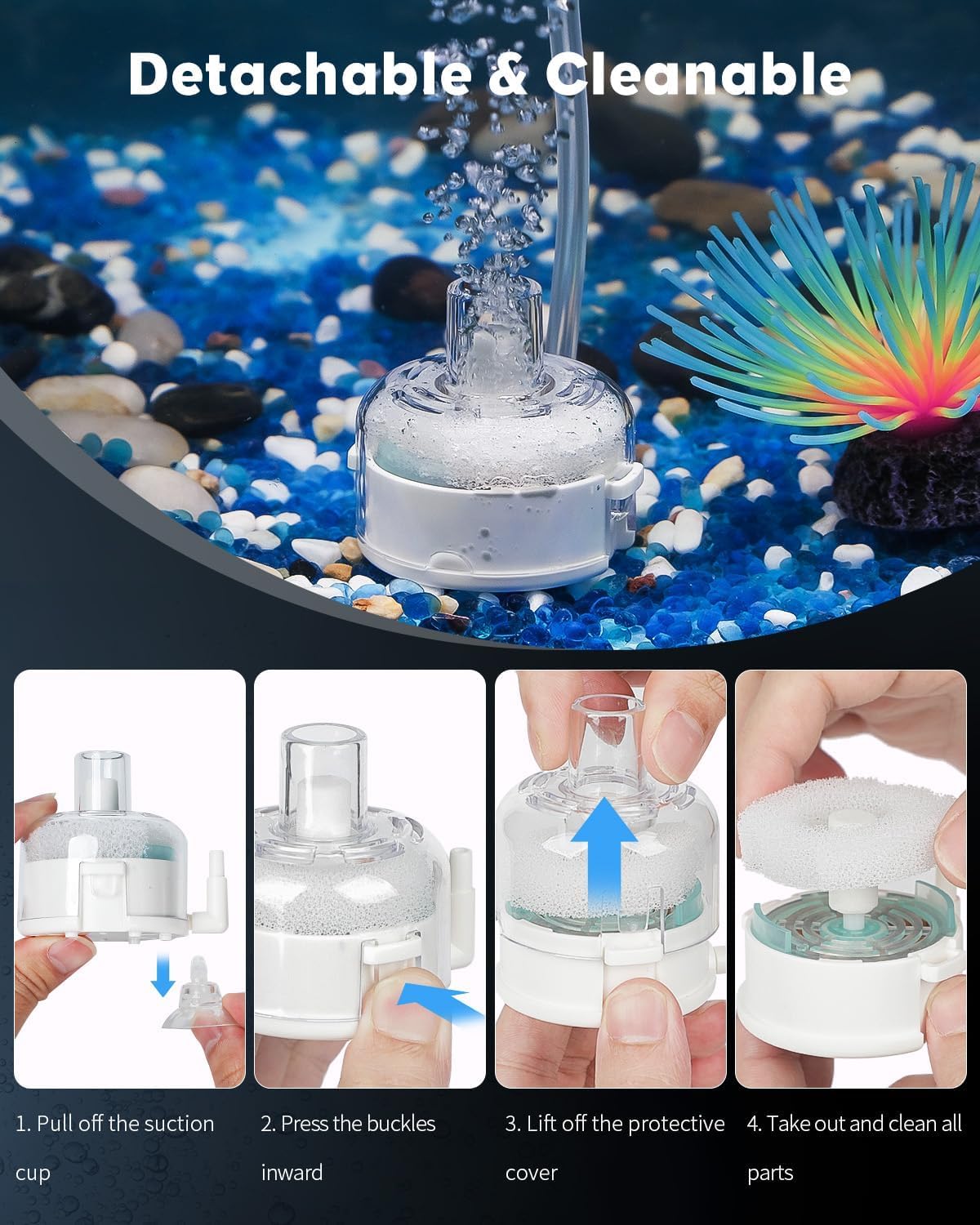 Detachable & Cleanable

1. Pull off the suction cup

2. Press the buckles inward

3. Lift off the protective cover

4. Take out and clean all parts