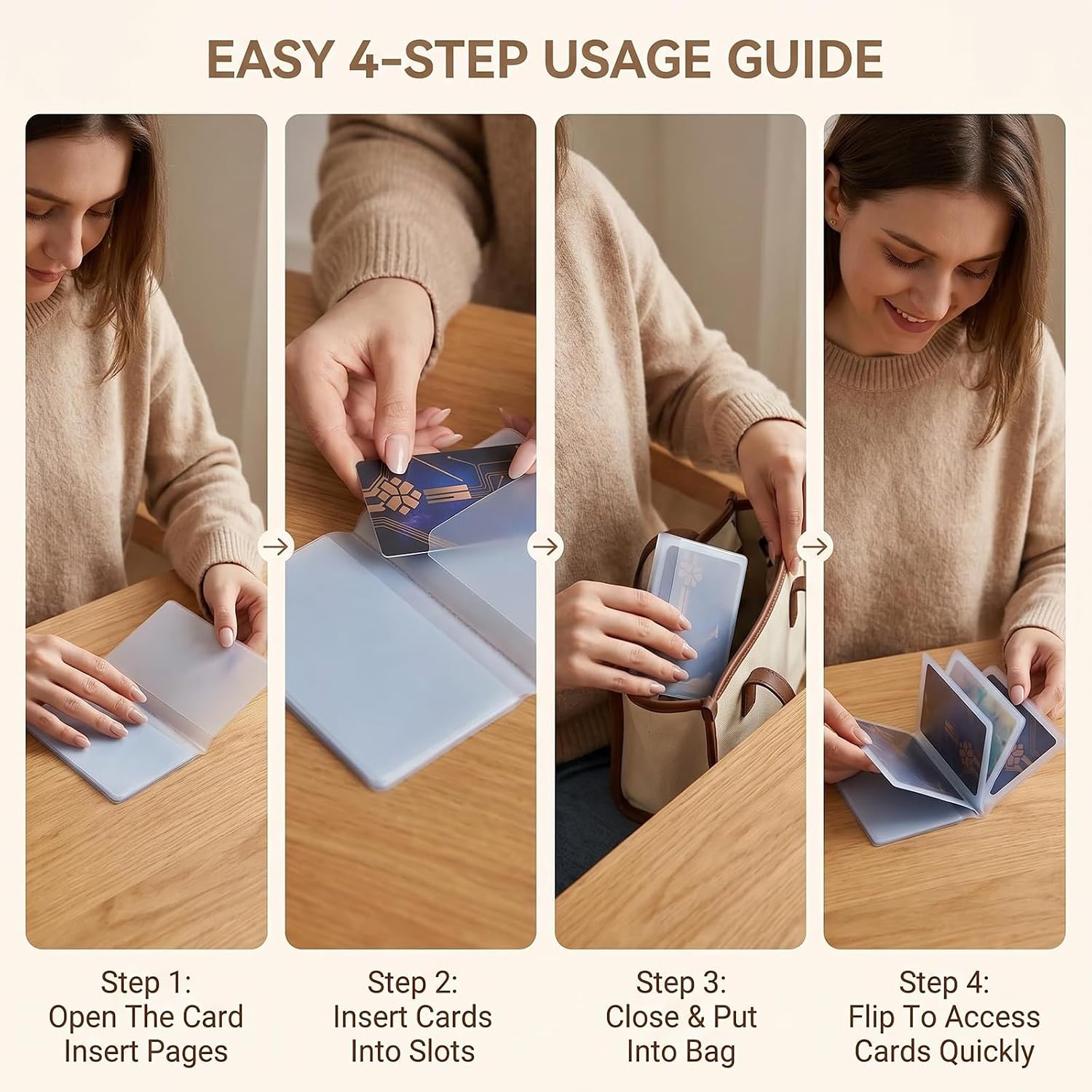 EASY 4-STEP USAGE GUIDE

Step 1:
Open The Card Insert Pages

Step 2:
Insert Cards Into Slots

Step 3:
Close & Put Into Bag

Step 4:
Flip To Access Cards Quickly