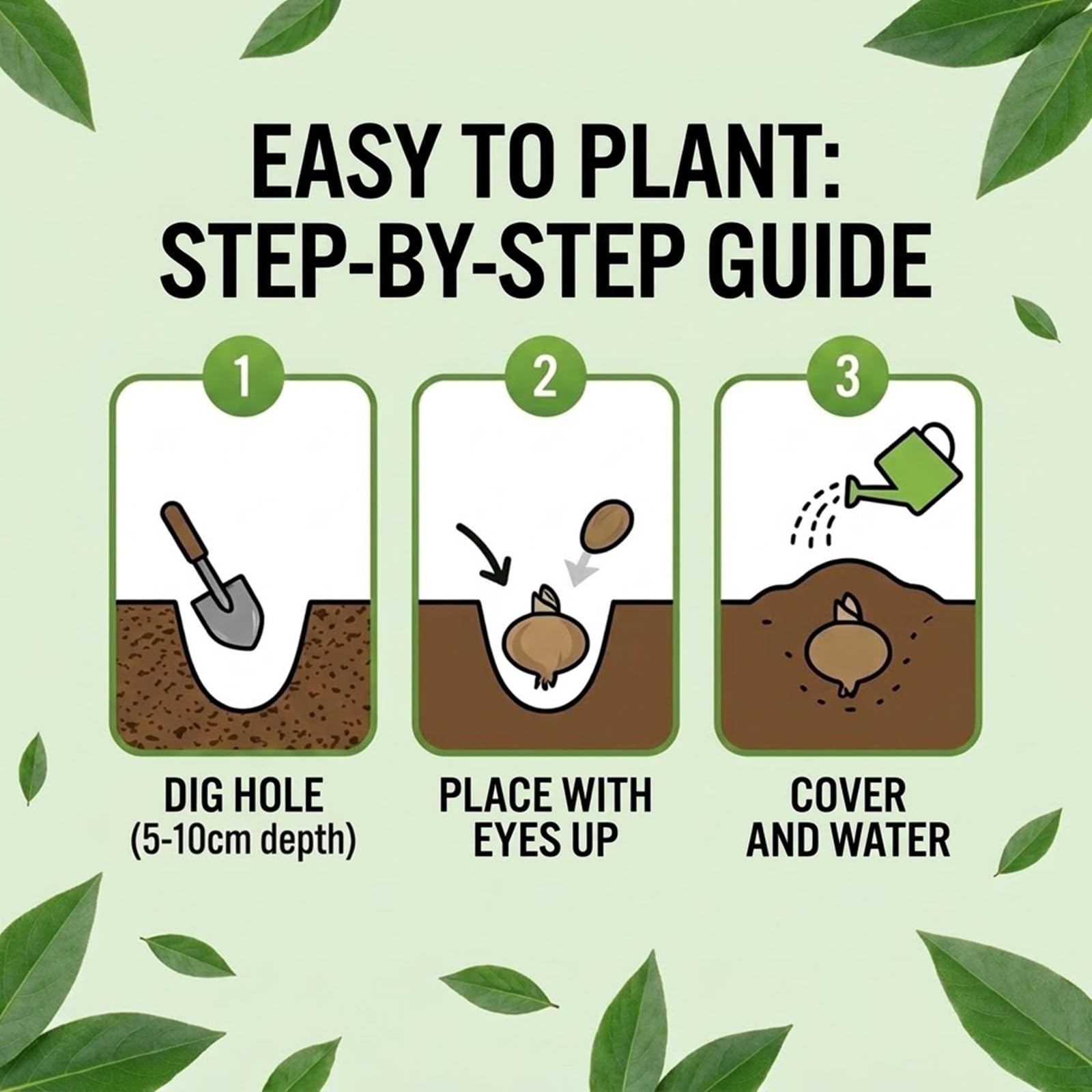 EASY TO PLANT:
STEP-BY-STEP GUIDE

1

DIG HOLE
(5-10cm depth)

2

PLACE WITH
EYES UP

3

COVER
AND WATER