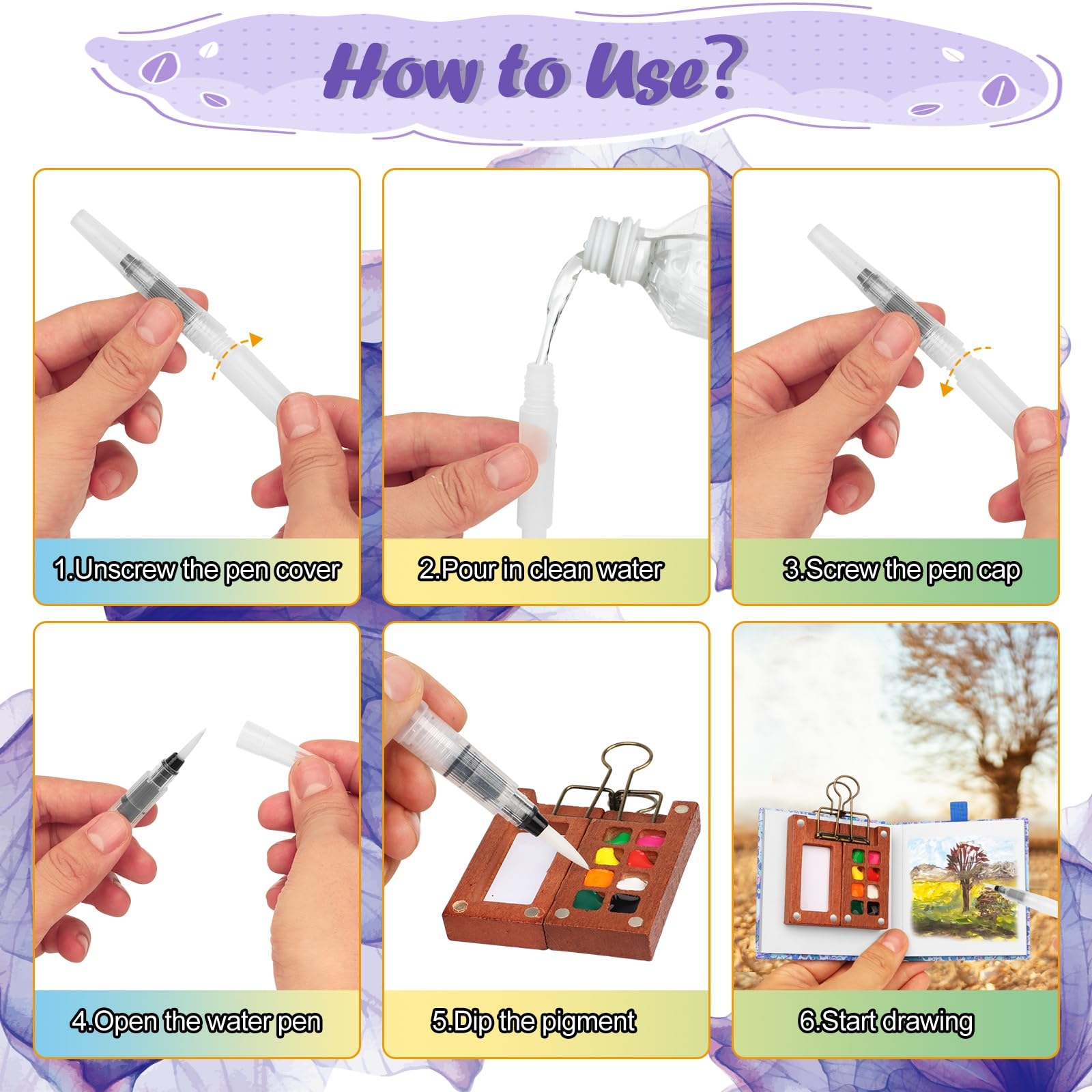 How to Use?

1.Unscrew the pen cover

2.Pour in clean water

3.Screw the pen cap

4.Open the water pen

5.Dip the pigment

6.Start drawing