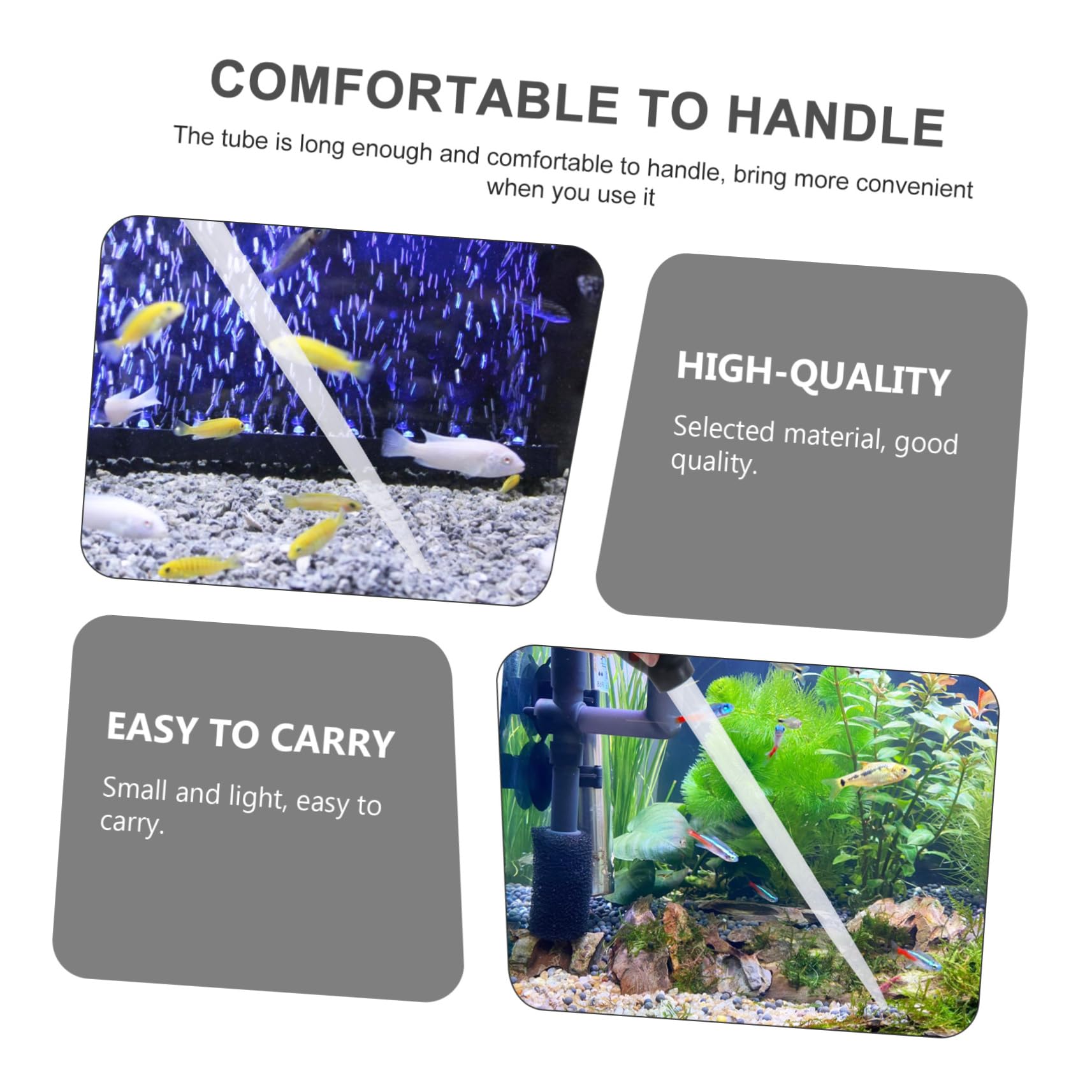 COMFORTABLE TO HANDLE

The tube is long enough and comfortable to handle, bring more convenient when you use it

HIGH-QUALITY

Selected material, good quality.

EASY TO CARRY

Small and light, easy to carry.