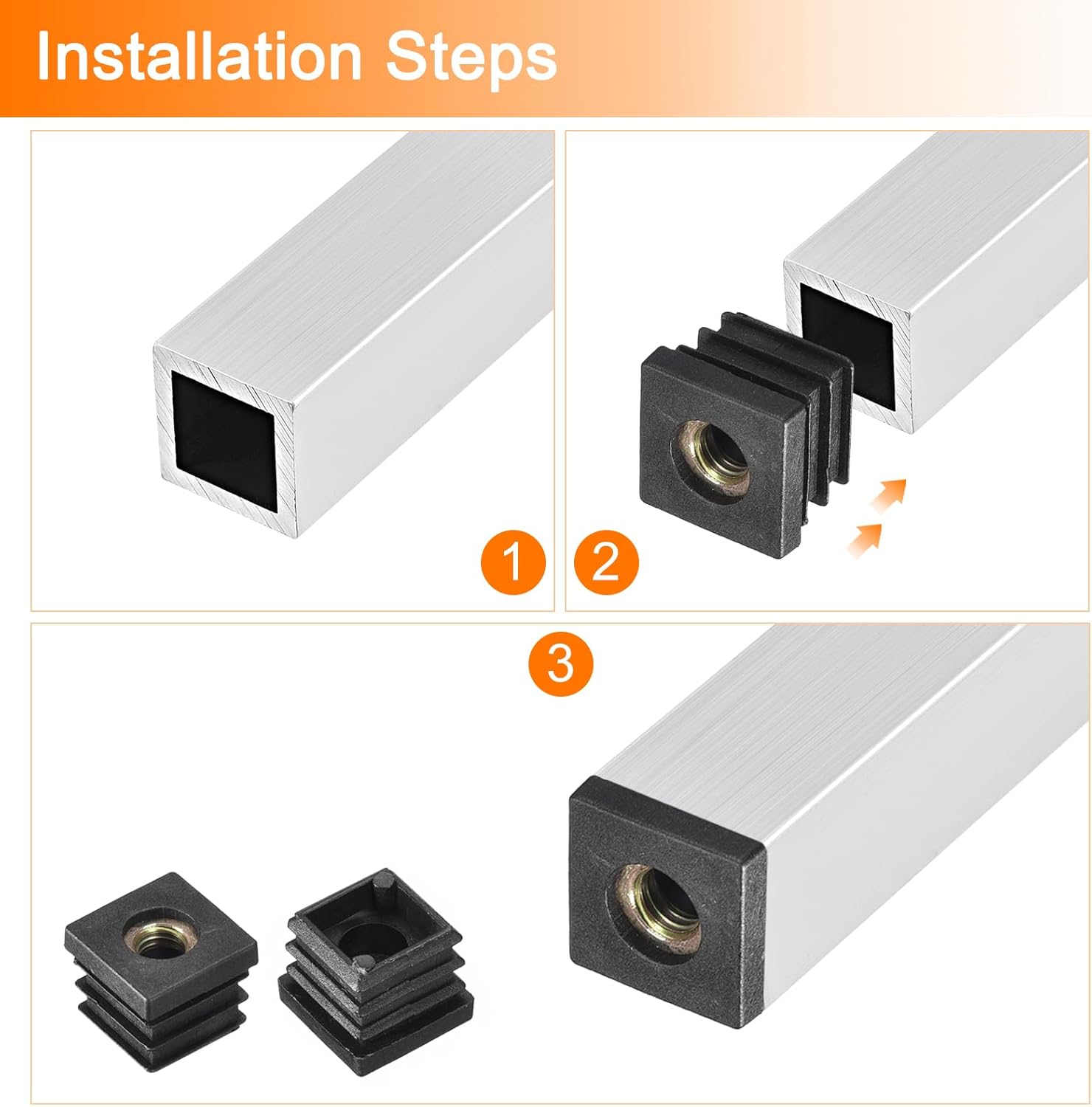 Installation Steps

1

2

3