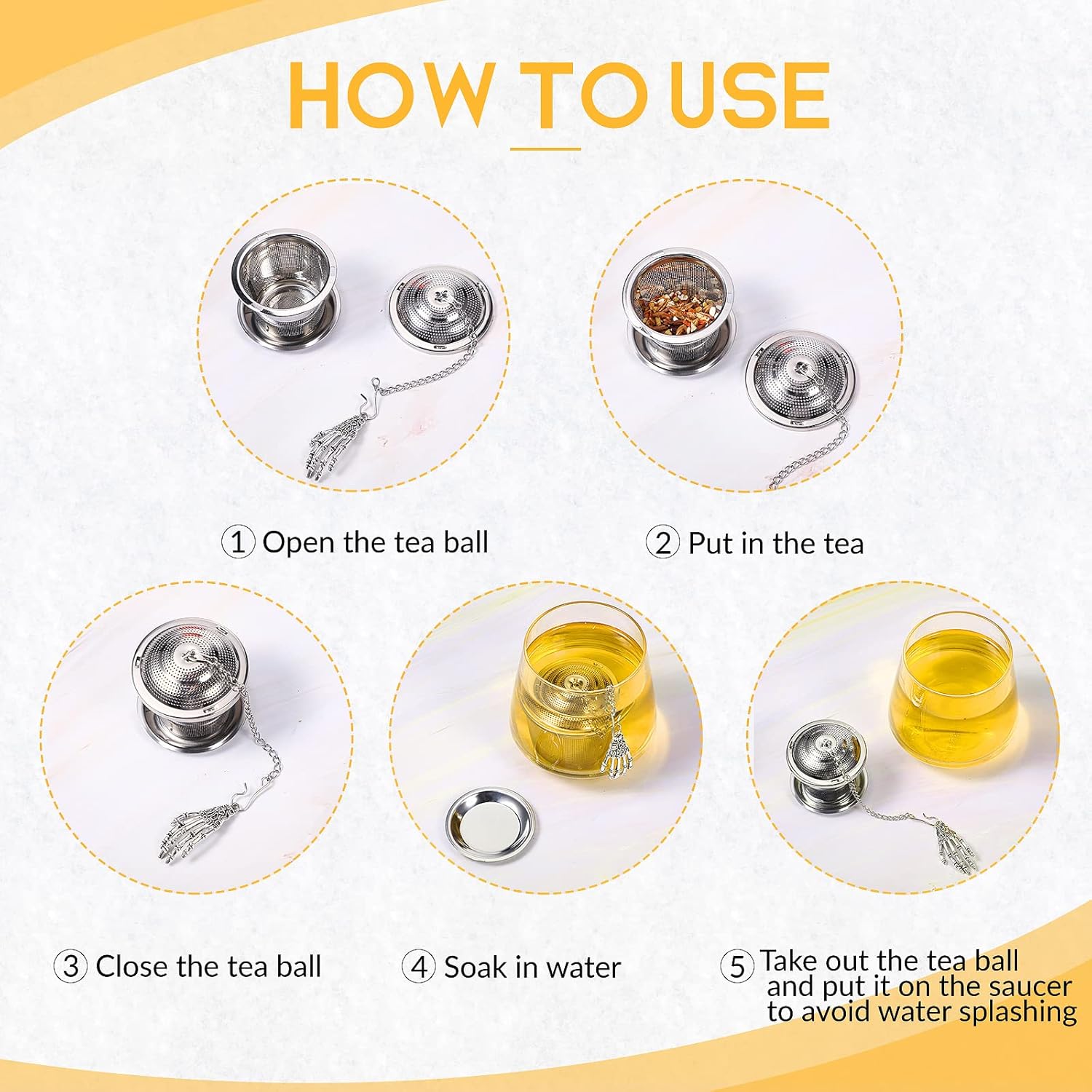 HOW TO USE

① Open the tea ball

② Put in the tea

③ Close the tea ball

④ Soak in water

⑤ Take out the tea ball and put it on the saucer to avoid water splashing