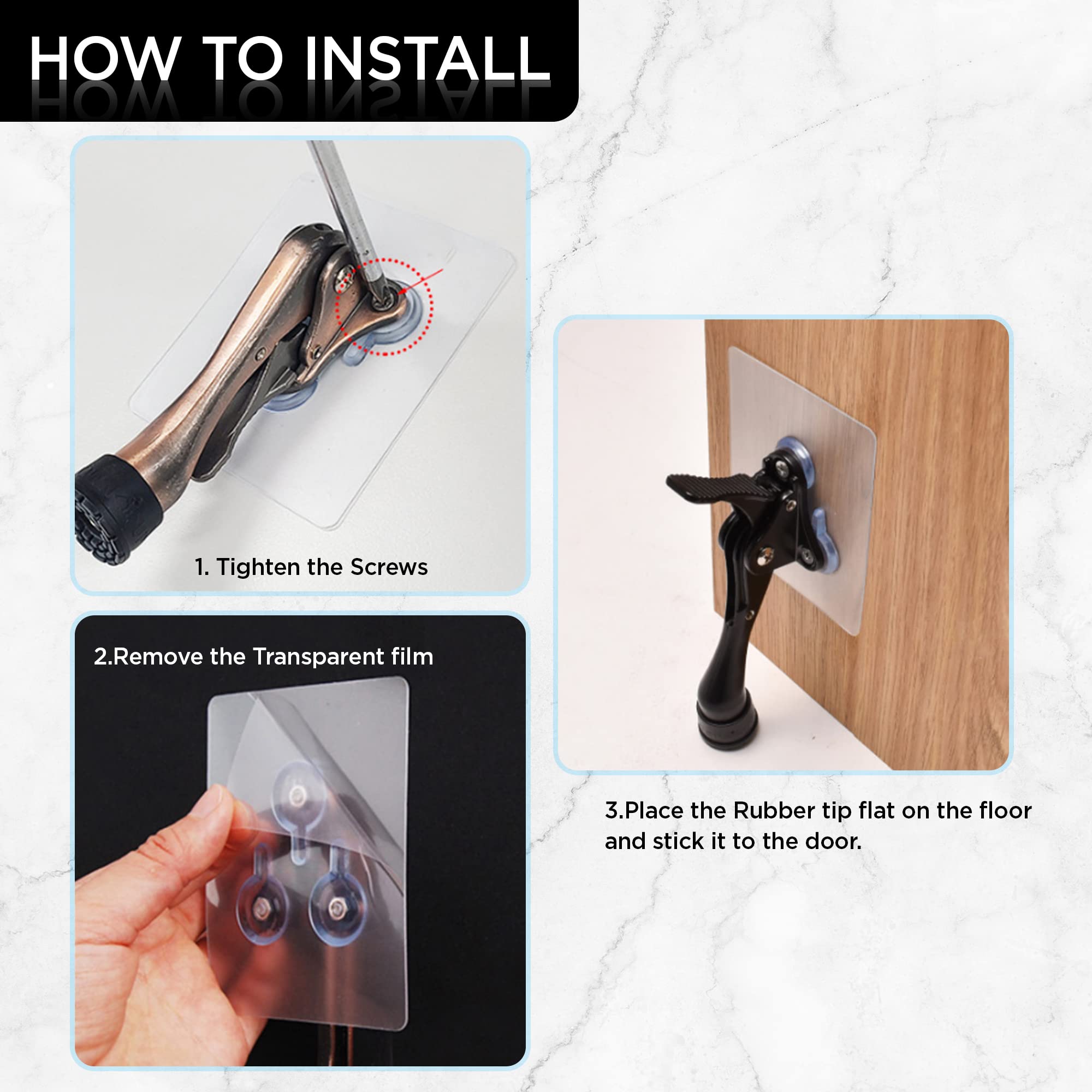 HOW TO INSTALL

1. Tighten the Screws

2.Remove the Transparent film

3.Place the Rubber tip flat on the floor and stick it to the door.