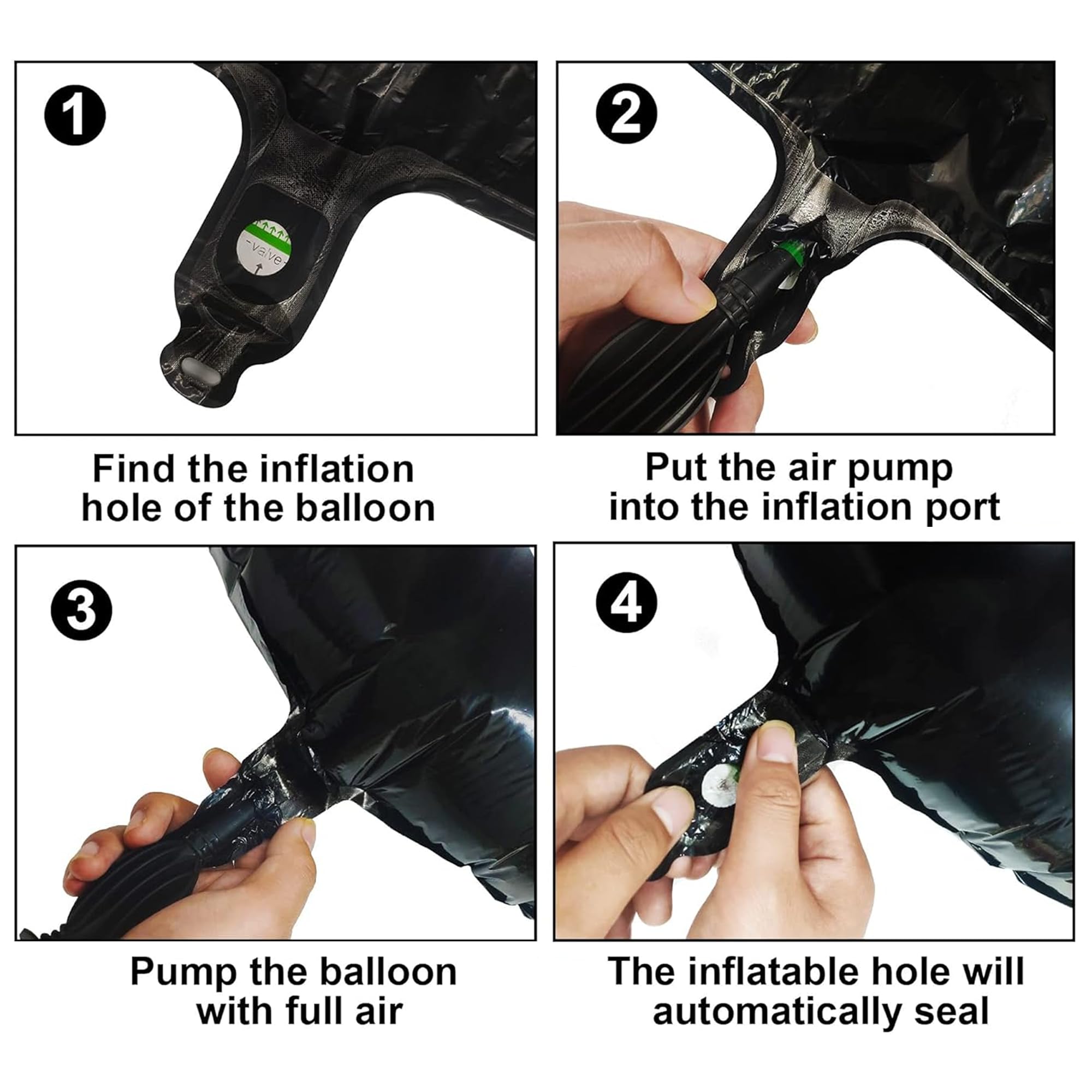 1

-valve-

Find the inflation hole of the balloon

2

Put the air pump into the inflation port

3

Pump the balloon with full air

4

The inflatable hole will automatically seal