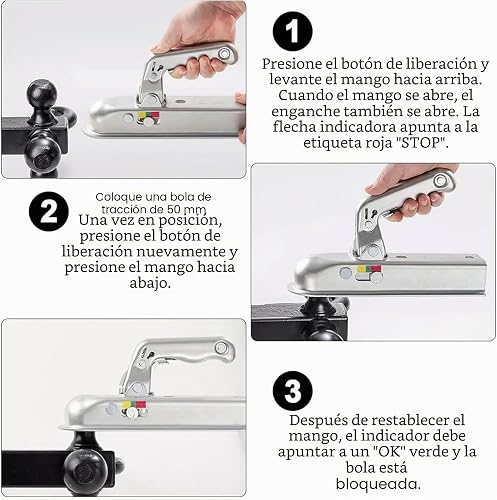 1

Presione el botón de liberación y levante el mango hacia arriba. Cuando el mango se abre, el enganche también se abre. La flecha indicadora apunta a la etiqueta roja "STOP".

2

Coloque una bola de tracción de 50 mm

Una vez en posición, presione el botón de liberación nuevamente y presione el mango hacia abajo.

3

Después de restablecer el mango, el indicador debe apuntar a un "OK" verde y la bola está bloqueada.