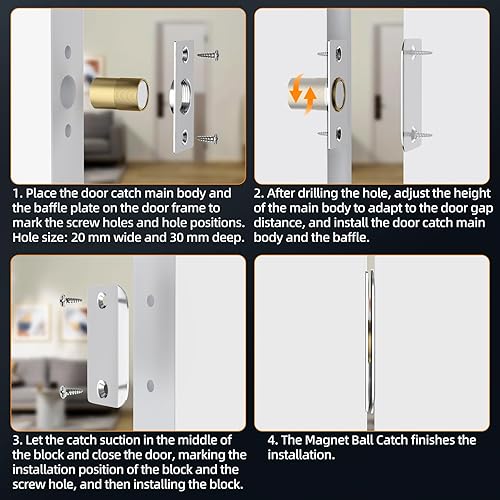 1. Place the door catch main body and the baffle plate on the door frame to mark the screw holes and hole positions. Hole size: 20 mm wide and 30 mm deep.

2. After drilling the hole, adjust the height of the main body to adapt to the door gap distance, and install the door catch main body and the baffle.

3. Let the catch suction in the middle of the block and close the door, marking the installation position of the block and the screw hole, and then installing the block.

4. The Magnet Ball Catch finishes the installation.