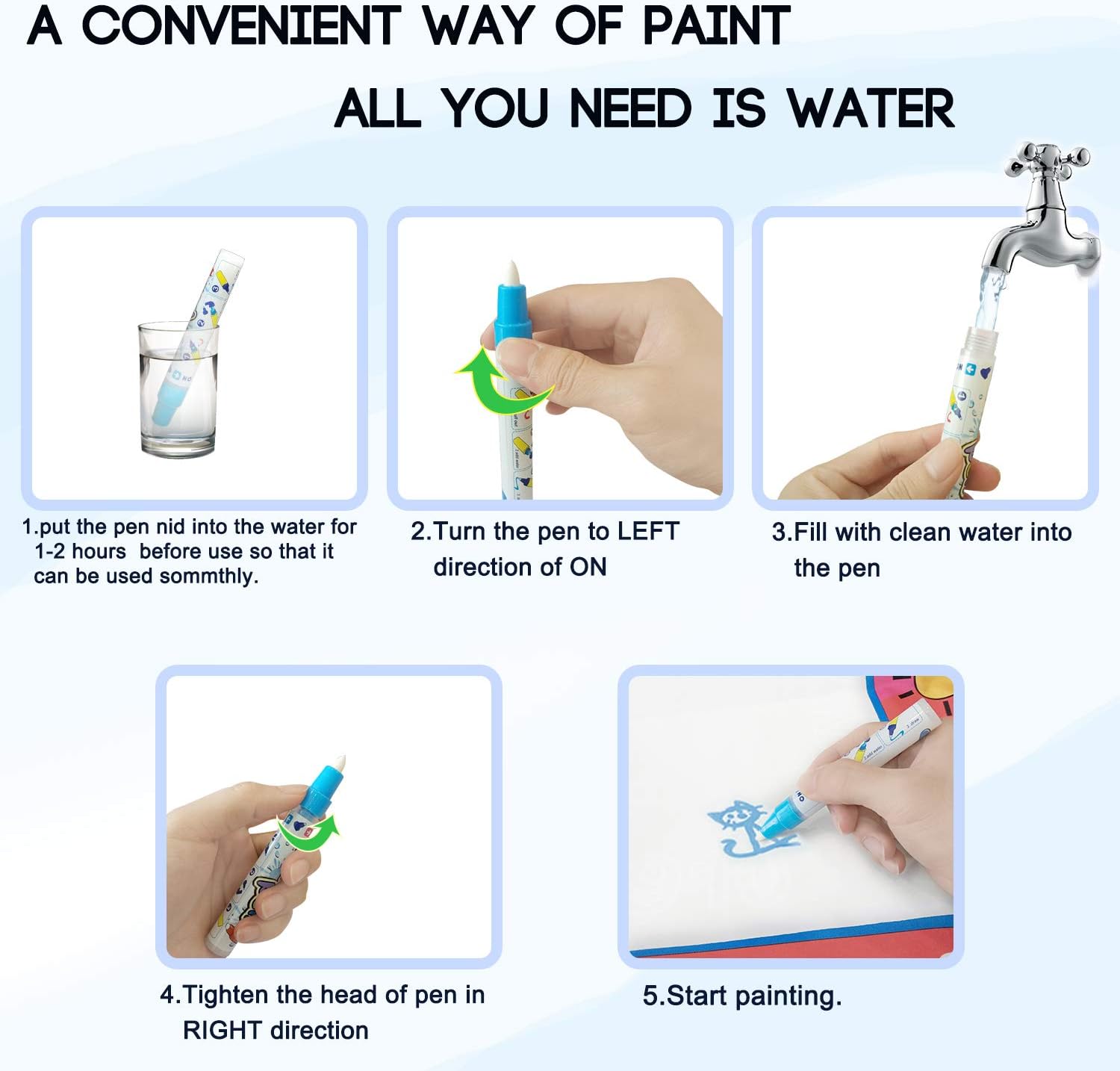 A CONVENIENT WAY OF PAINT

ALL YOU NEED IS WATER

1.put the pen nid into the water for 1-2 hours before use so that it can be used sommthly.

2.Turn the pen to LEFT direction of ON

3.Fill with clean water into the pen

4.Tighten the head of pen in RIGHT direction

5.Start painting.