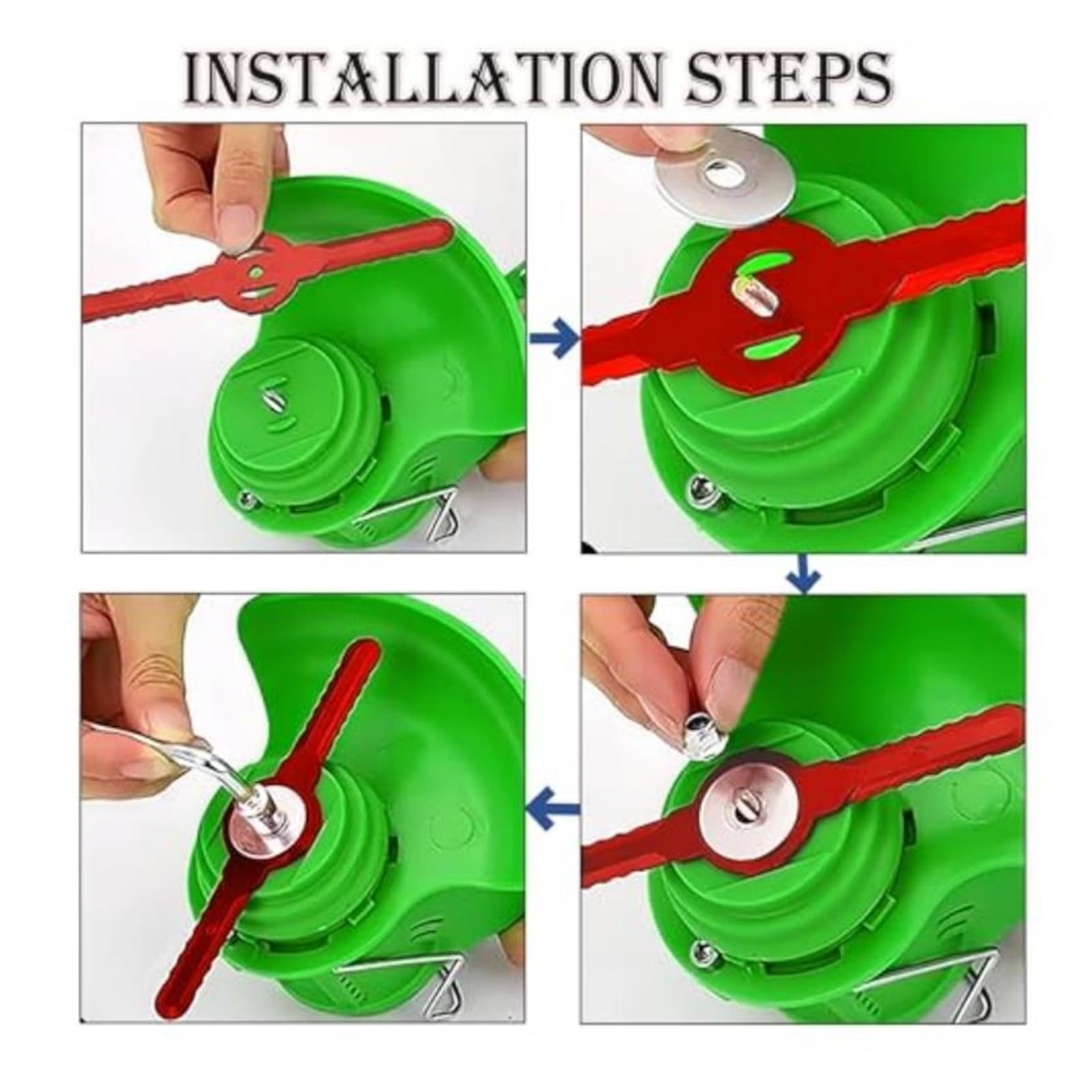 INSTALLATION STEPS