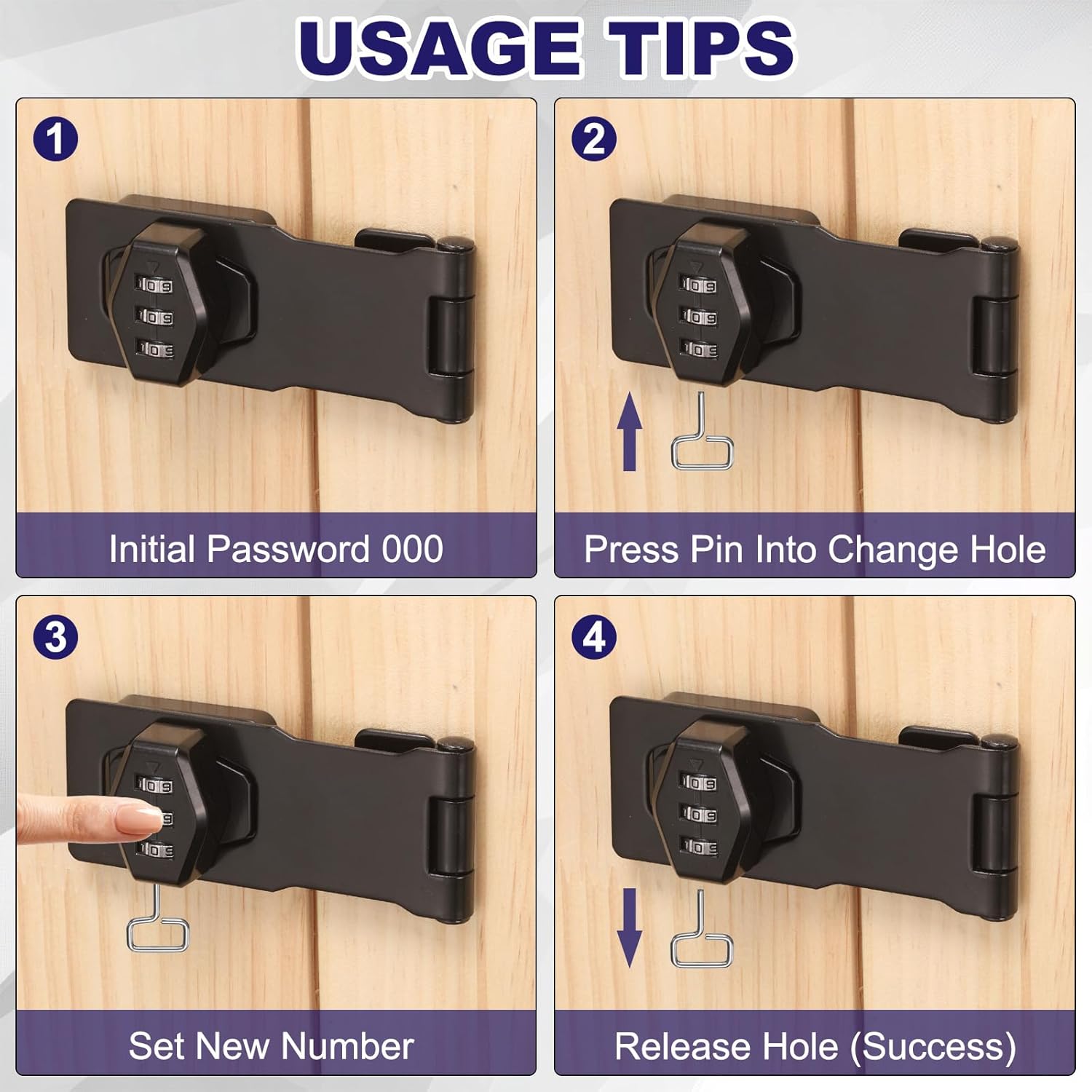 USAGE TIPS

1

Initial Password 000

2

Press Pin Into Change Hole

3

Set New Number

4

Release Hole (Success)