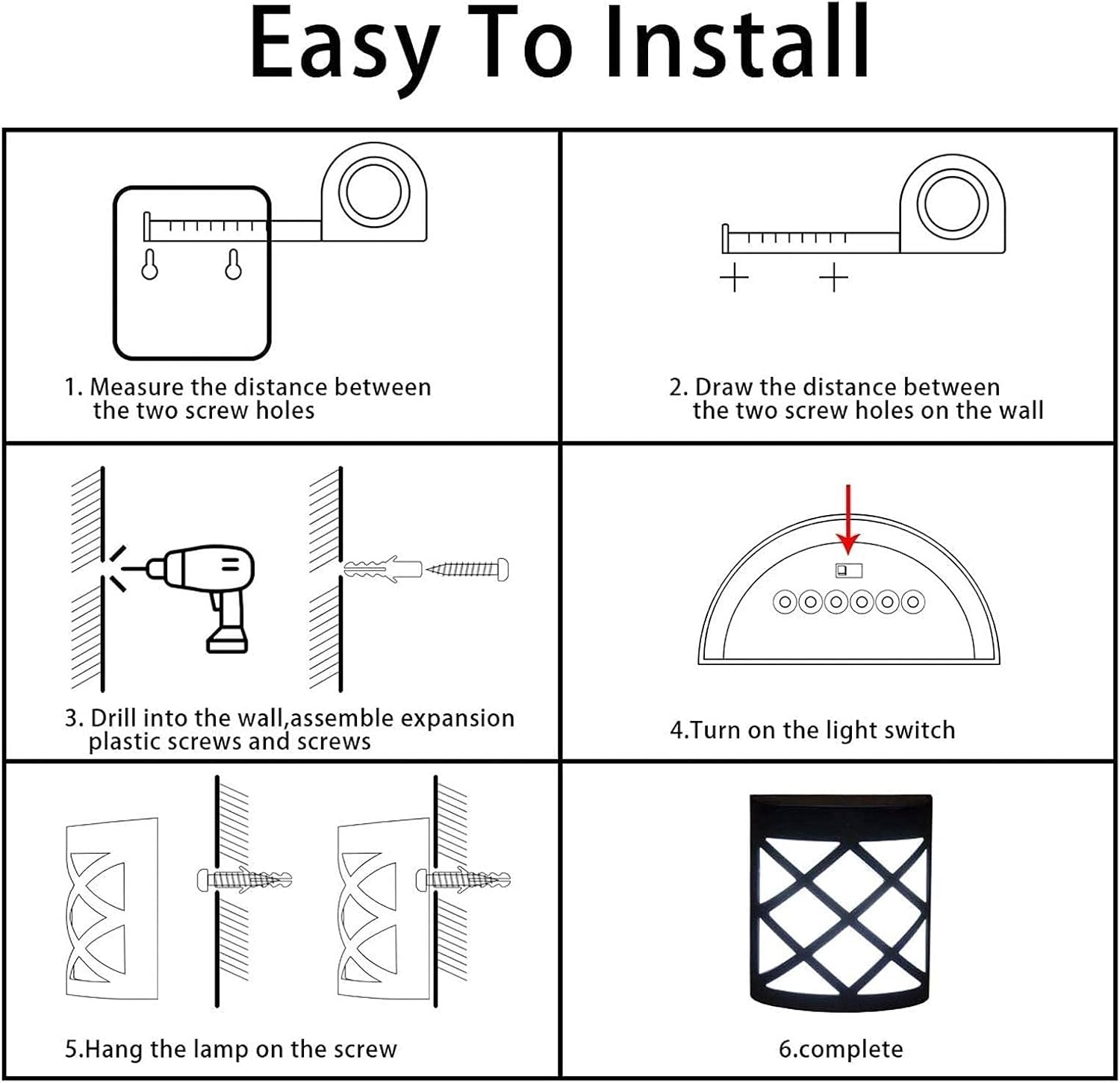 Easy To Install

1. Measure the distance between the two screw holes

2. Draw the distance between the two screw holes on the wall

3. Drill into the wall,assemble expansion plastic screws and screws

4.Turn on the light switch

5.Hang the lamp on the screw

6.complete