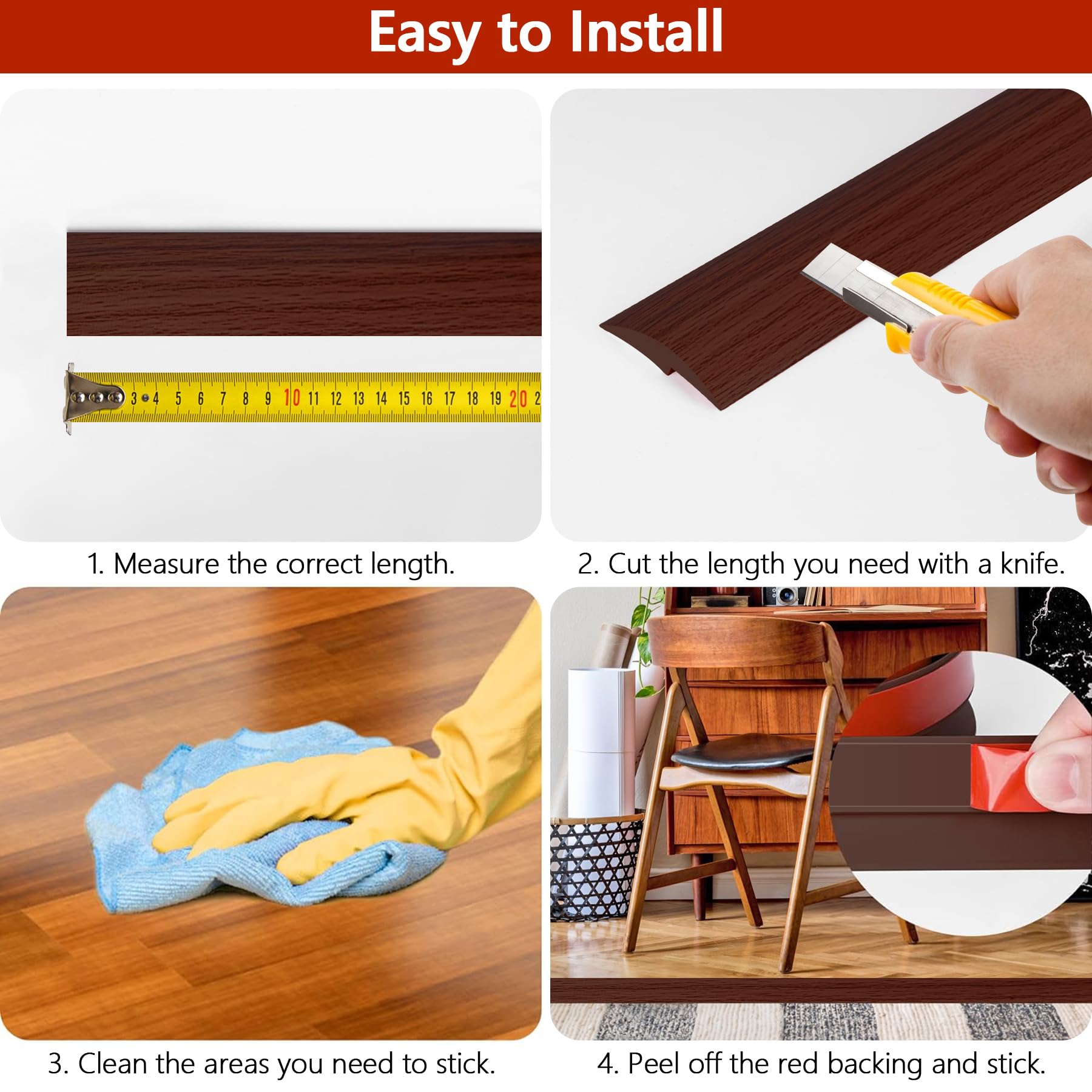 Easy to Install

3 4 5 6 7 8 9 10 11 12 13 14 15 16 17 18 19 20 2

1. Measure the correct length.

2. Cut the length you need with a knife.

3. Clean the areas you need to stick.

4. Peel off the red backing and stick.