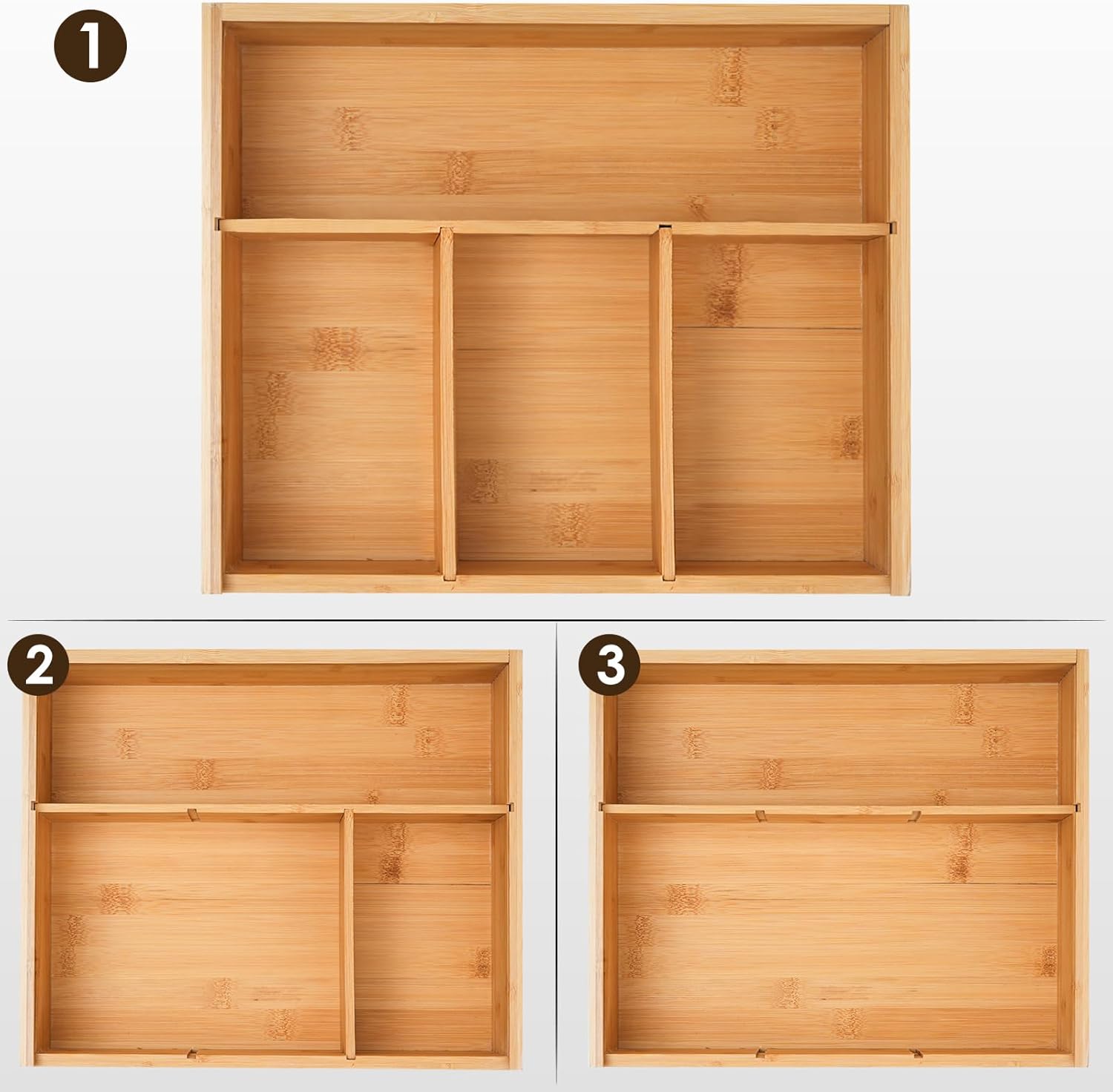 1

2

3