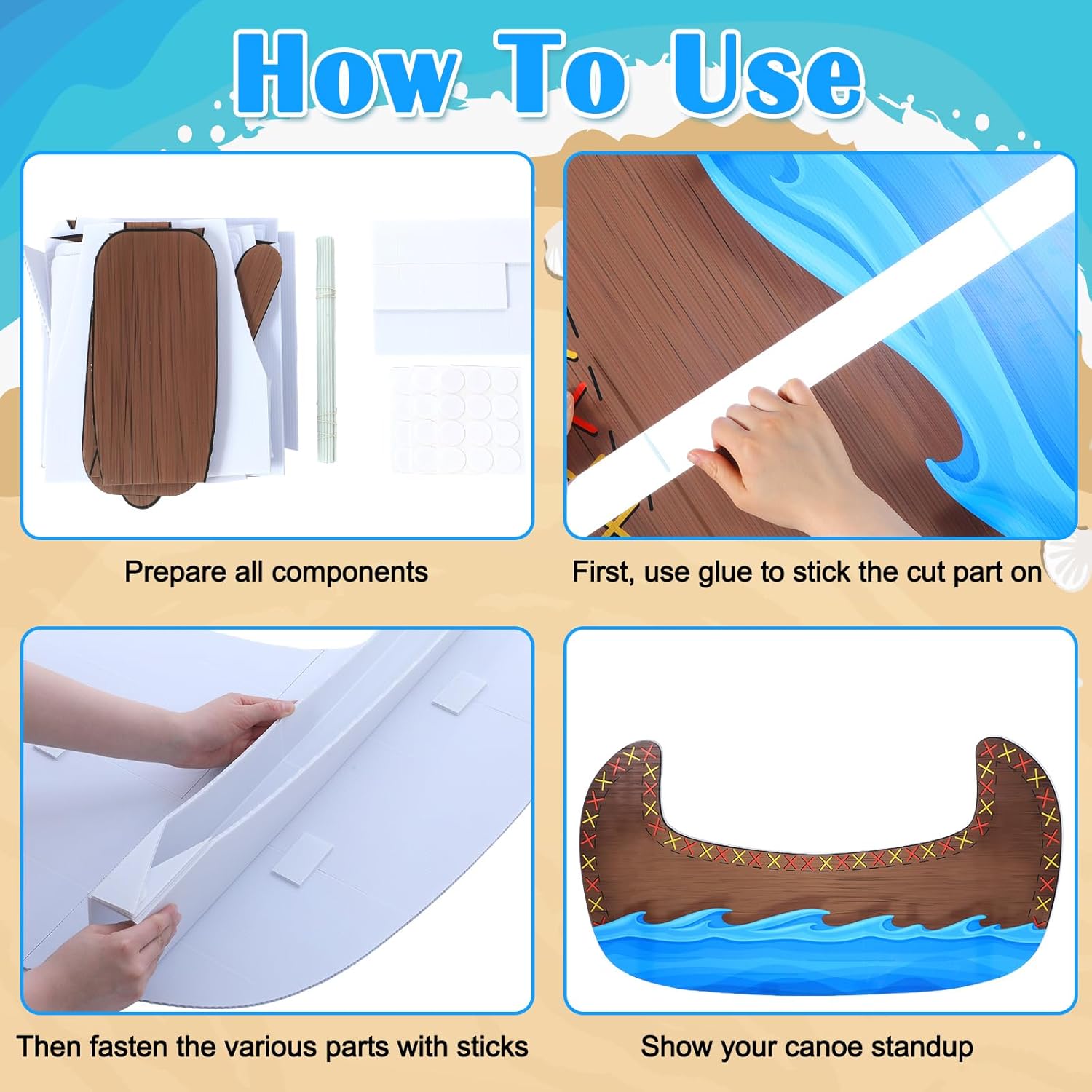 How To Use

Prepare all components

First, use glue to stick the cut part on

Then fasten the various parts with sticks

Show your canoe standup