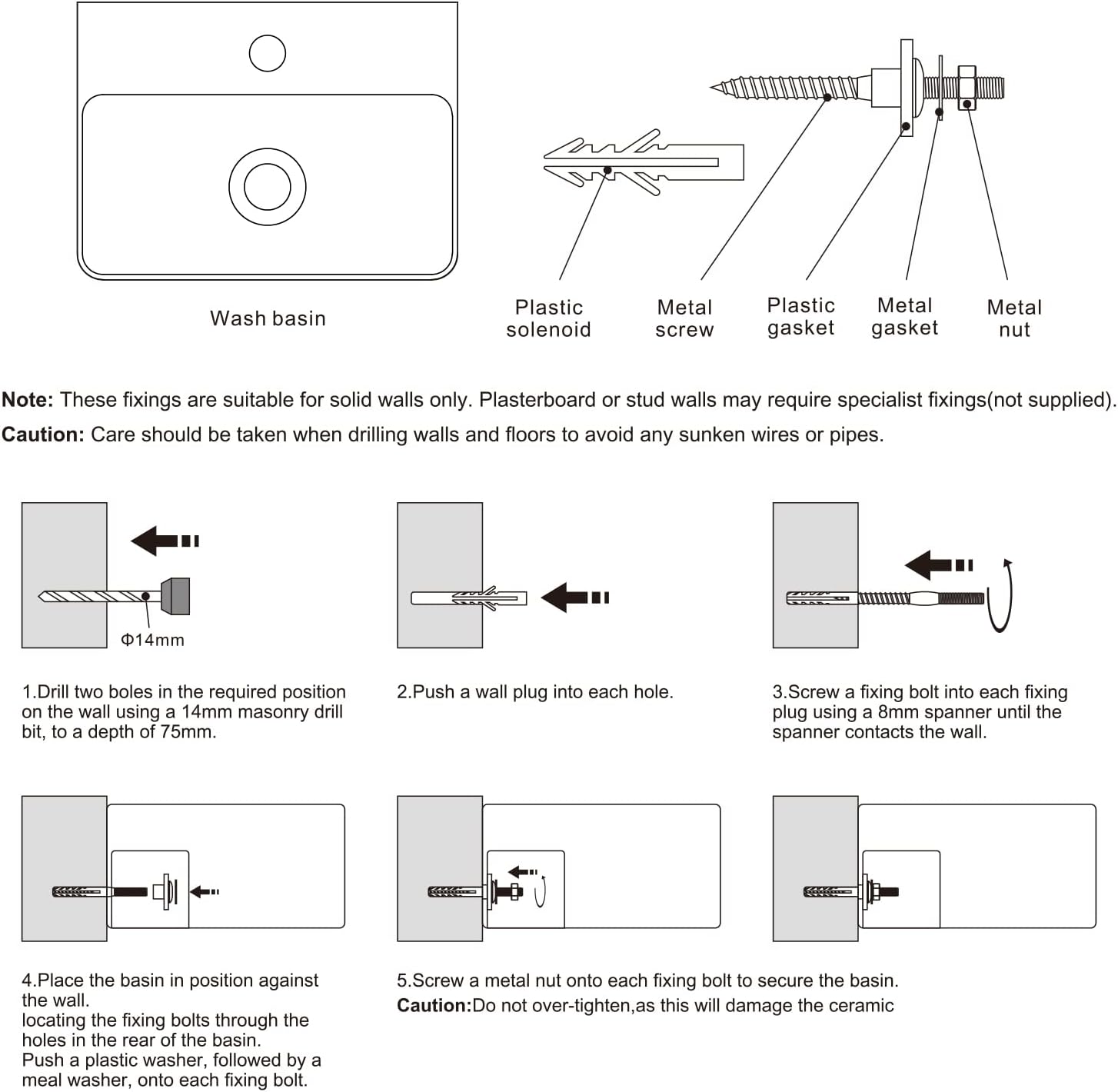 Wash basin

Plastic solenoid

Metal screw

Plastic gasket

Metal gasket

Metal nut

**Note:** These fixings are suitable for solid walls only. Plasterboard or stud walls may require specialist fixings(not supplied).

**Caution:** Care should be taken when drilling walls and floors to avoid any sunken wires or pipes.

Φ14mm

1.Drill two boles in the required position on the wall using a 14mm masonry drill bit, to a depth of 75mm.

2.Push a wall plug into each hole.

3.Screw a fixing bolt into each fixing plug using a 8mm spanner until the spanner contacts the wall.

4.Place the basin in position against the wall.
locating the fixing bolts through the holes in the rear of the basin.
Push a plastic washer, followed by a meal washer, onto each fixing bolt.

5.Screw a metal nut onto each fixing bolt to secure the basin.
**Caution:**Do not over-tighten,as this will damage the ceramic