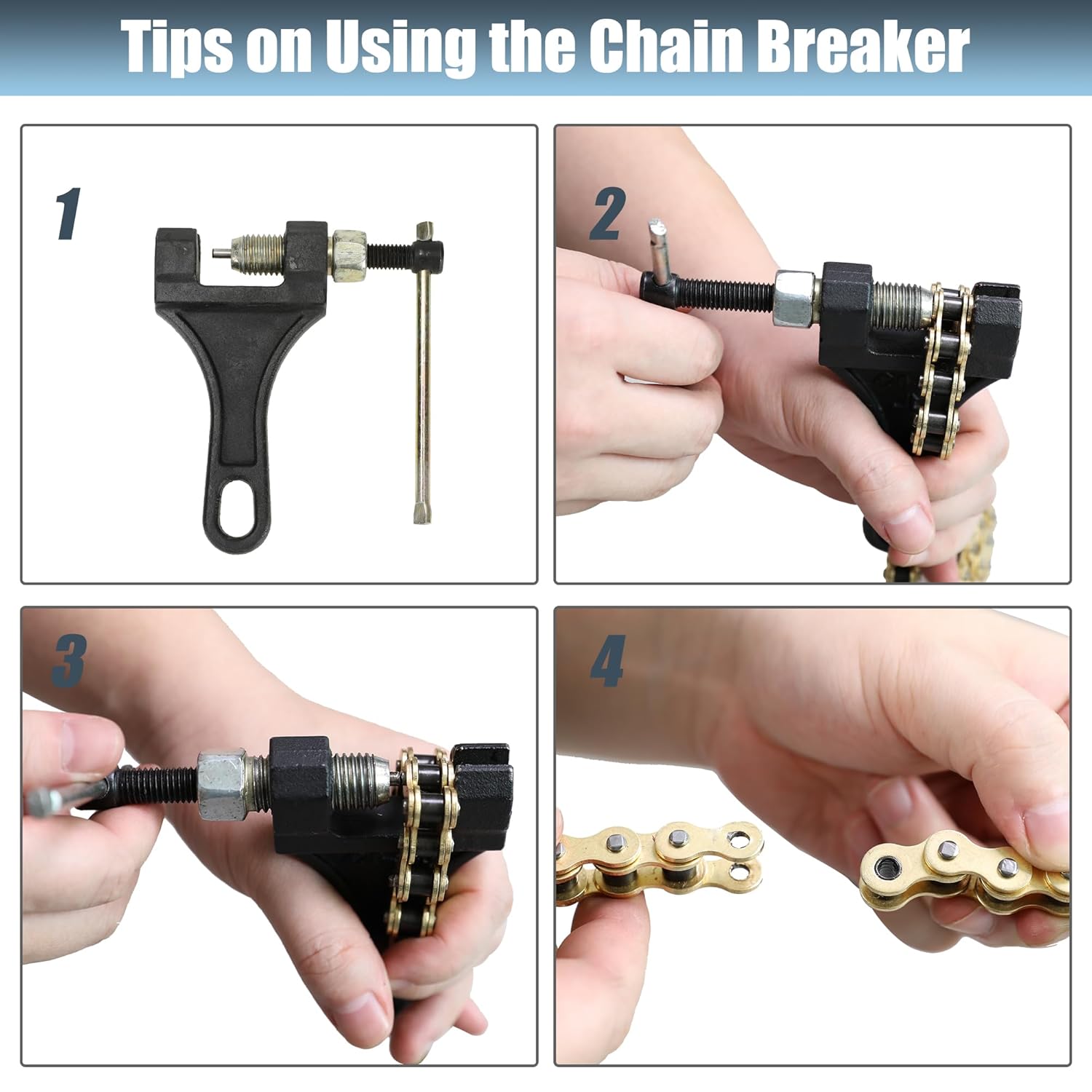 Tips on Using the Chain Breaker

1

2

3

4