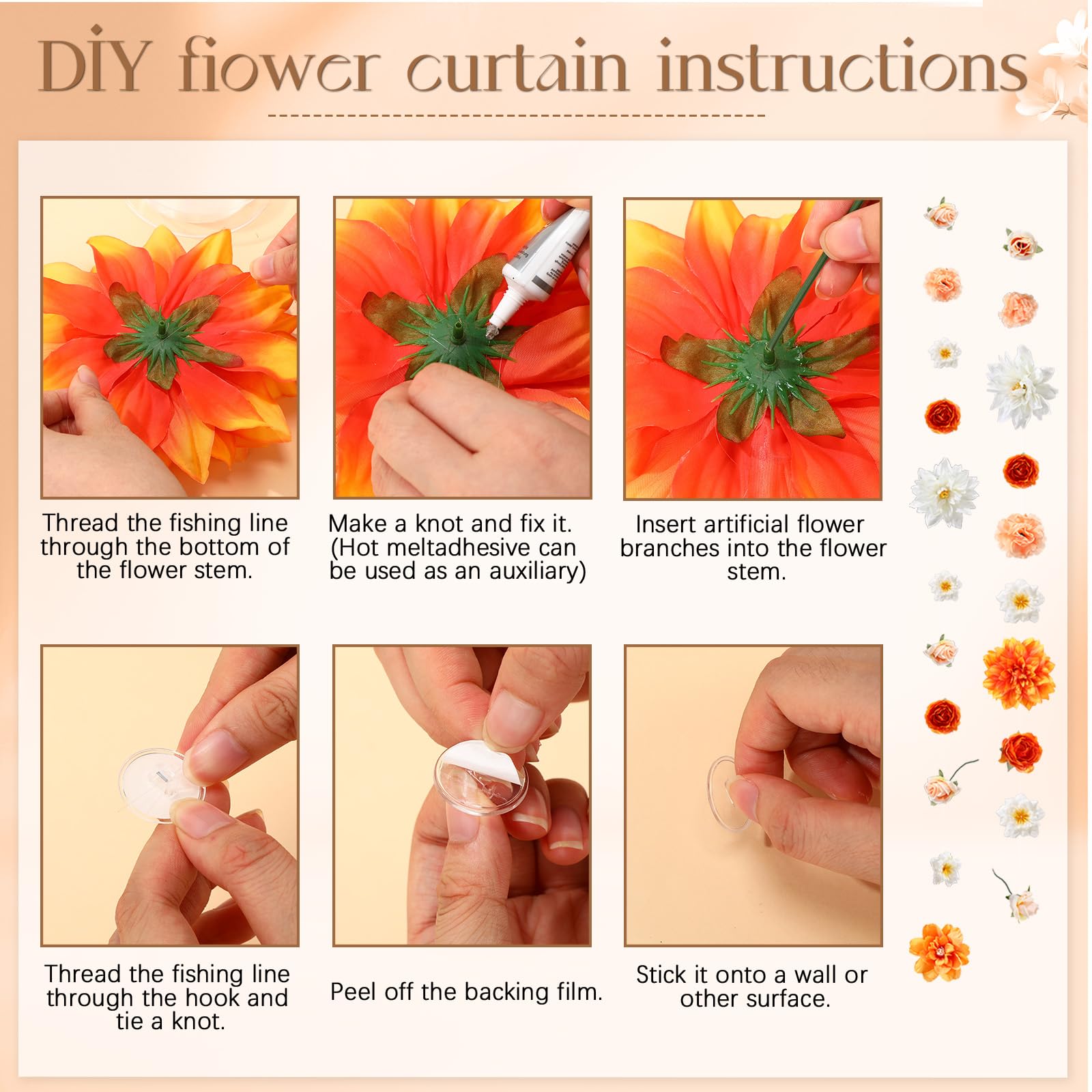 DIY flower curtain instructions

Thread the fishing line through the bottom of the flower stem.

Make a knot and fix it. (Hot meltadhesive can be used as an auxiliary)

Insert artificial flower branches into the flower stem.

Thread the fishing line through the hook and tie a knot.

Peel off the backing film.

Stick it onto a wall or other surface.