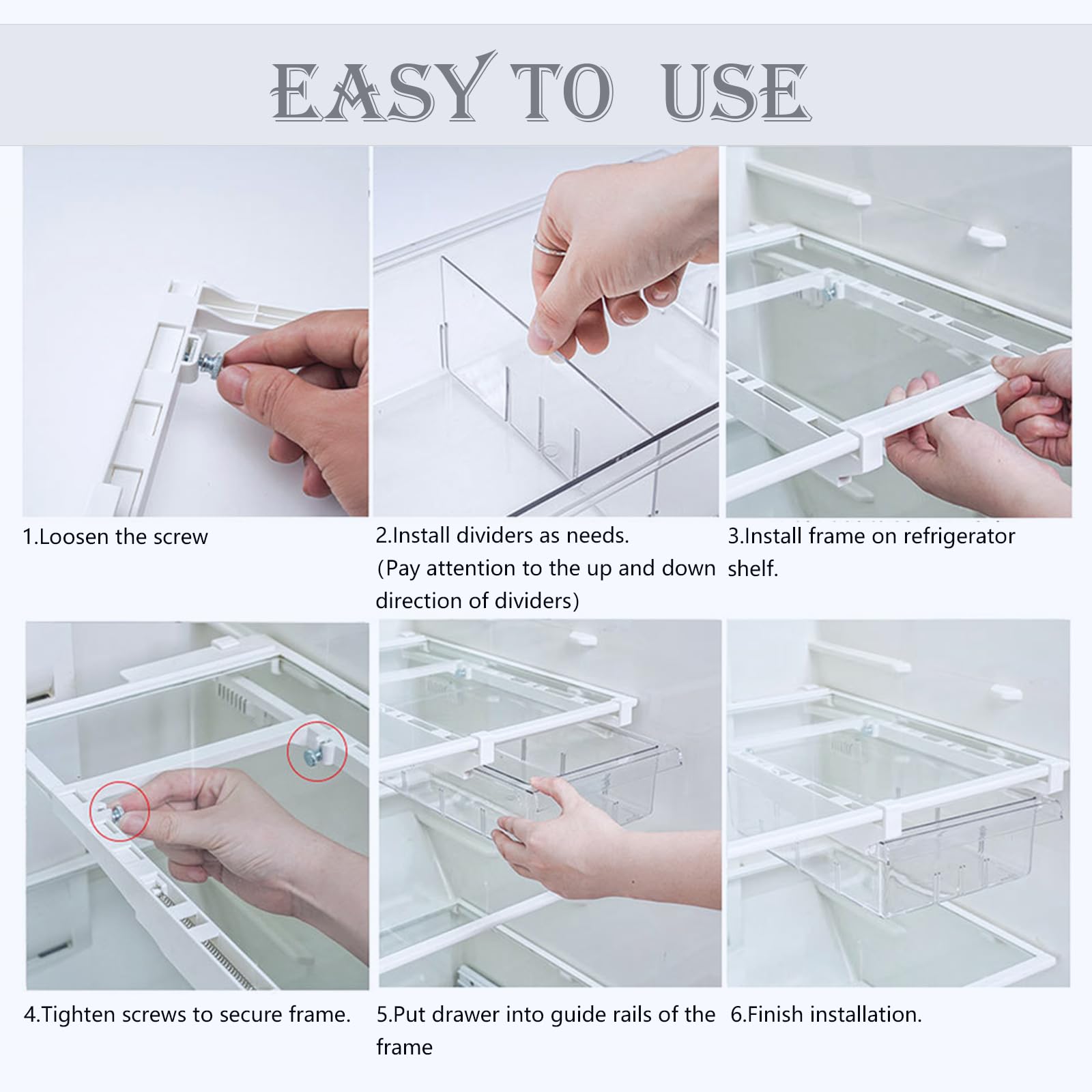 EASY TO USE

1.Loosen the screw

2.Install dividers as needs. (Pay attention to the up and down direction of dividers)

3.Install frame on refrigerator shelf.

4.Tighten screws to secure frame.

5.Put drawer into guide rails of the frame

6.Finish installation.