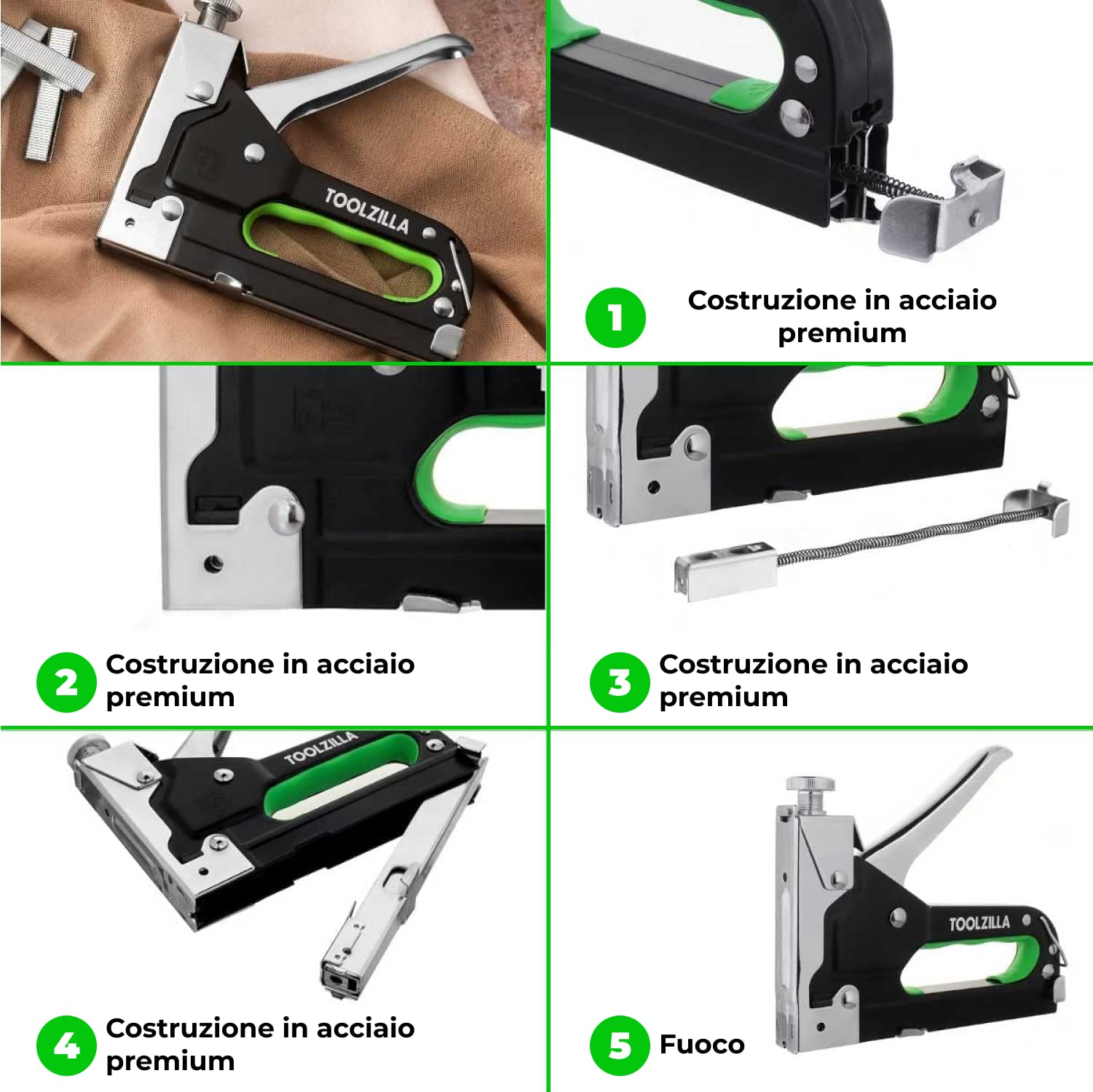 TOOLZILLA

1 Costruzione in acciaio premium

2 Costruzione in acciaio premium

3 Costruzione in acciaio premium

TOOLZILLA

4 Costruzione in acciaio premium

TOOLZILLA

5 Fuoco