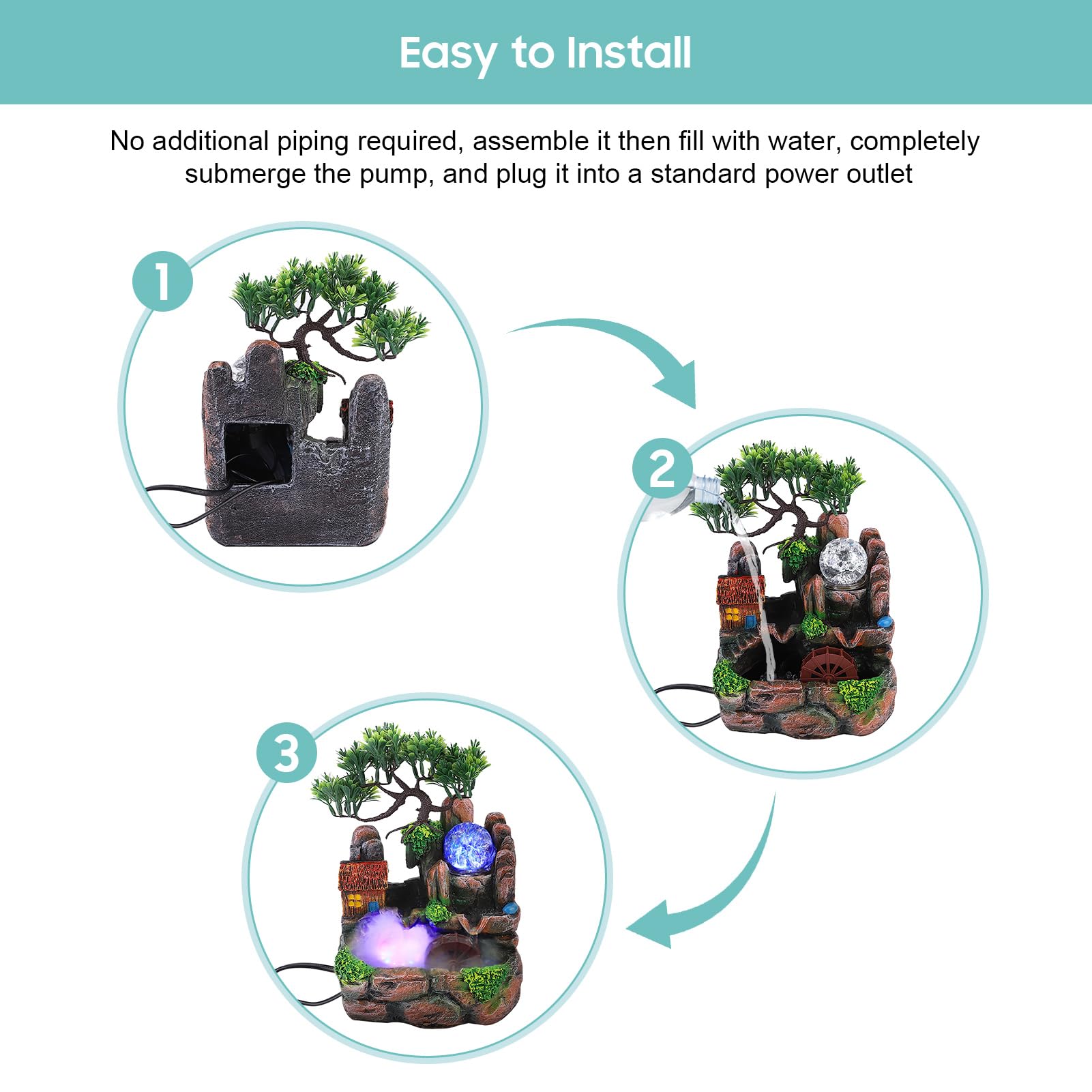 Easy to Install

No additional piping required, assemble it then fill with water, completely submerge the pump, and plug it into a standard power outlet

1

2

3