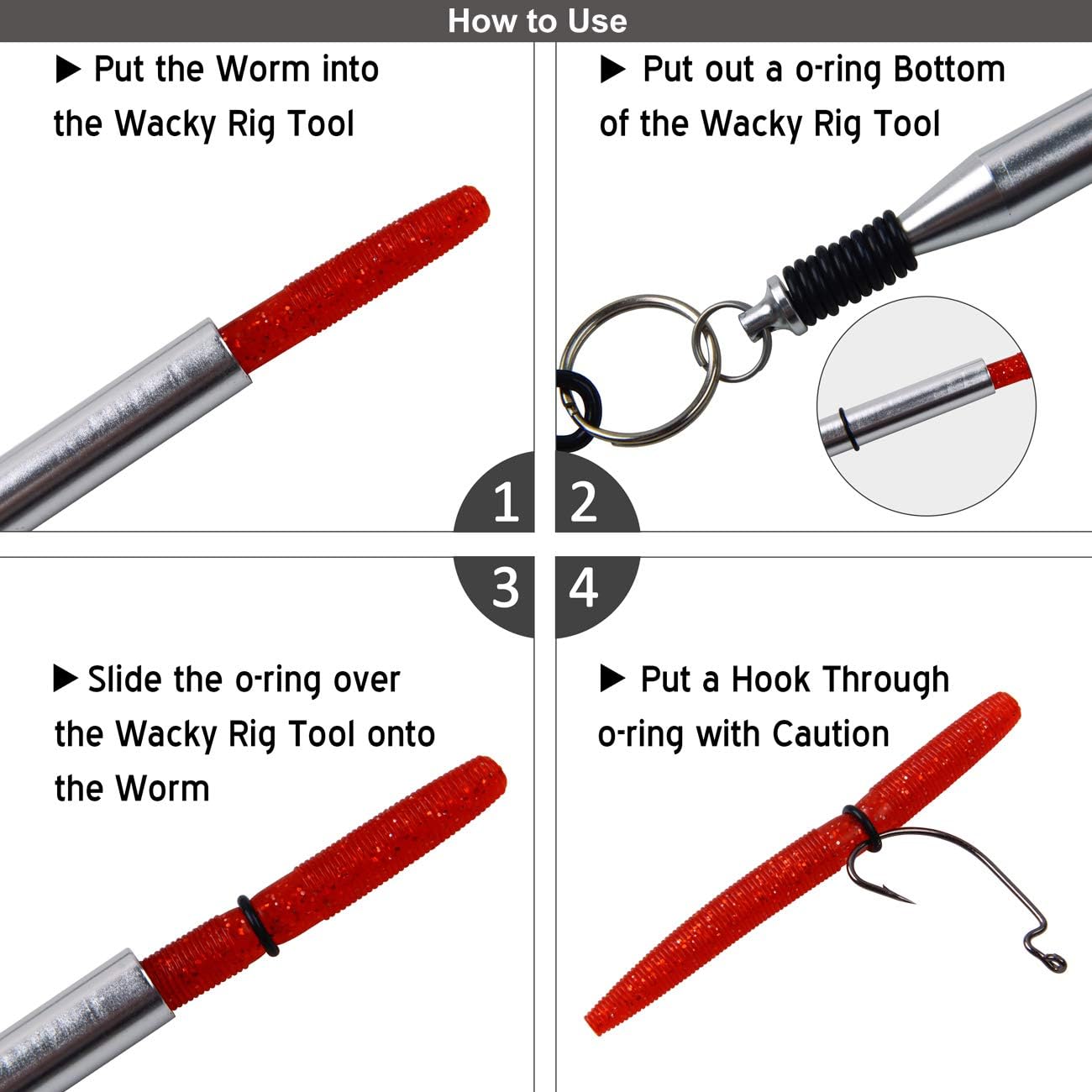 How to Use

▶ Put the Worm into the Wacky Rig Tool

1

▶ Put out a o-ring Bottom of the Wacky Rig Tool

2

3

▶ Slide the o-ring over the Wacky Rig Tool onto the Worm

4

▶ Put a Hook Through o-ring with Caution