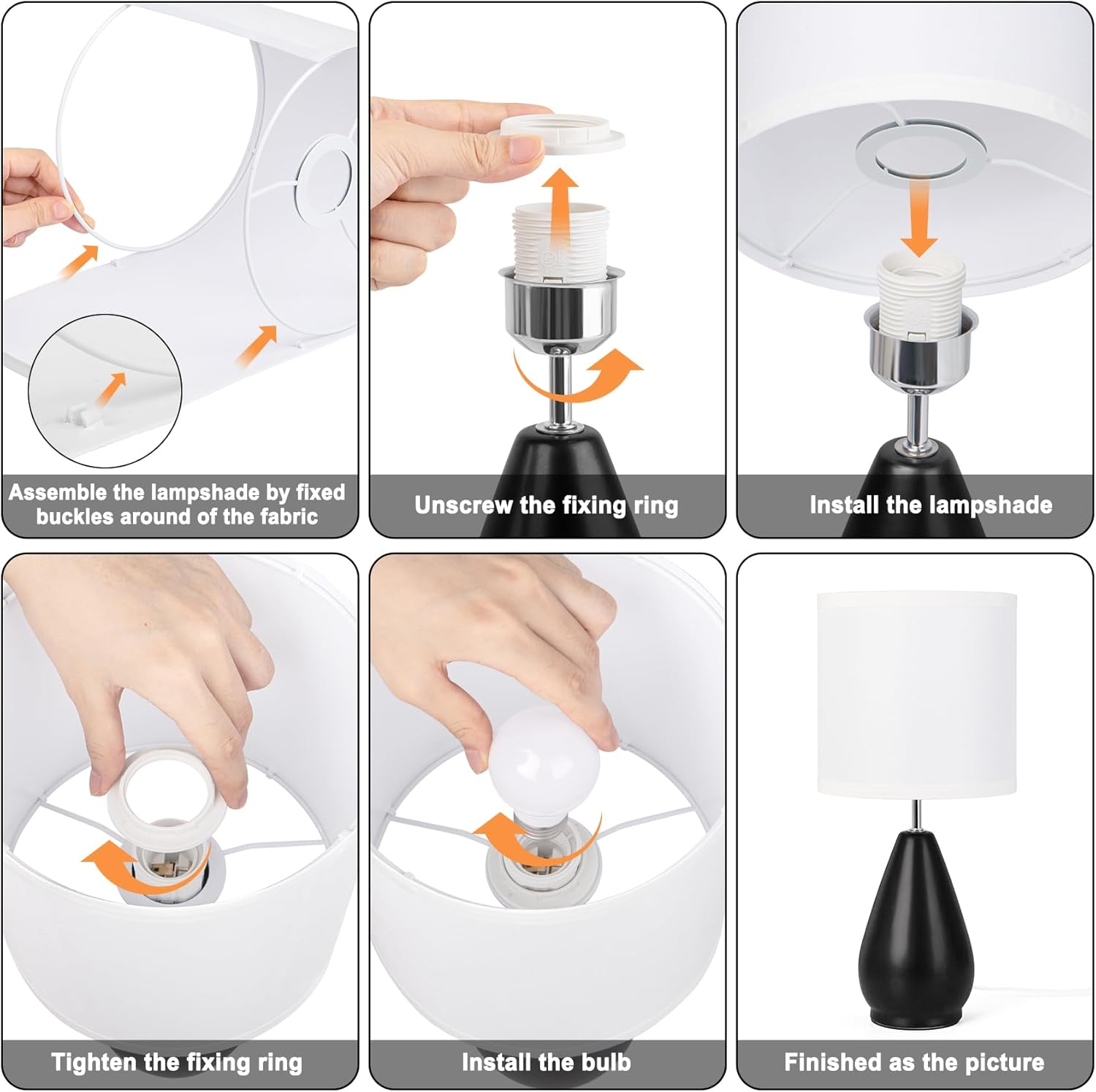 Assemble the lampshade by fixed buckles around of the fabric

Unscrew the fixing ring

Install the lampshade

Tighten the fixing ring

Install the bulb

Finished as the picture