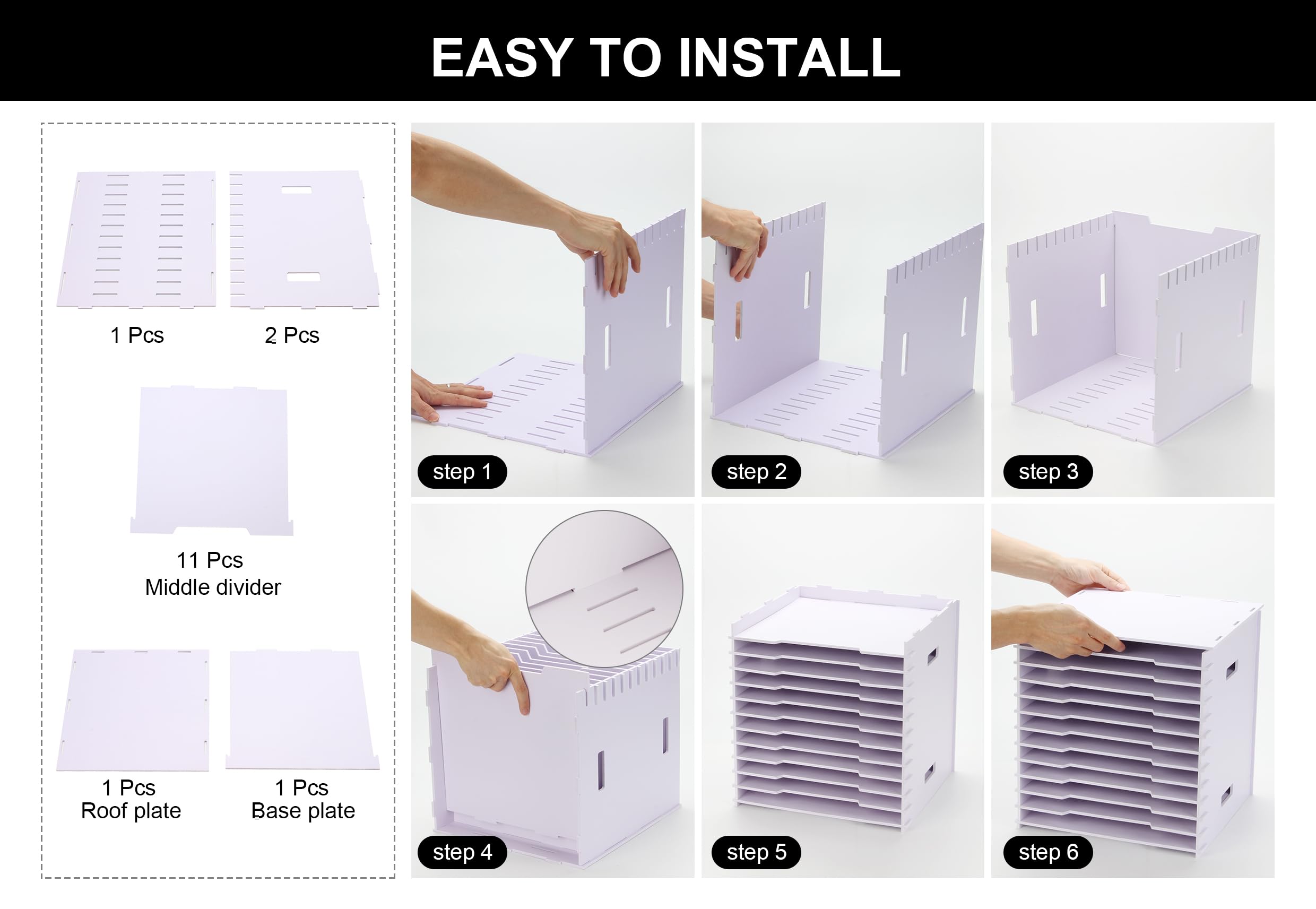 EASY TO INSTALL

1 Pcs

2 Pcs

11 Pcs
Middle divider

1 Pcs
Roof plate

1 Pcs
Base plate

step 1

step 2

step 3

step 4

step 5

step 6