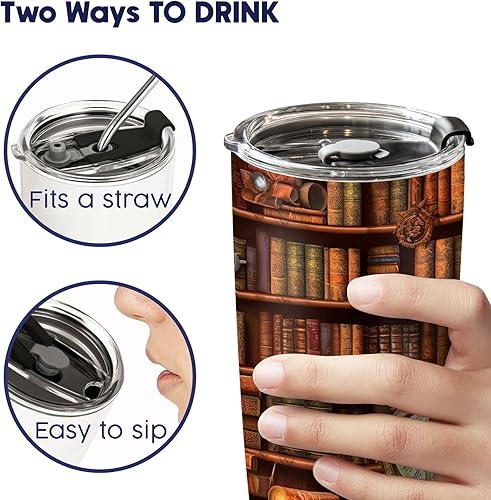 Two Ways TO DRINK

Fits a straw

Easy to sip