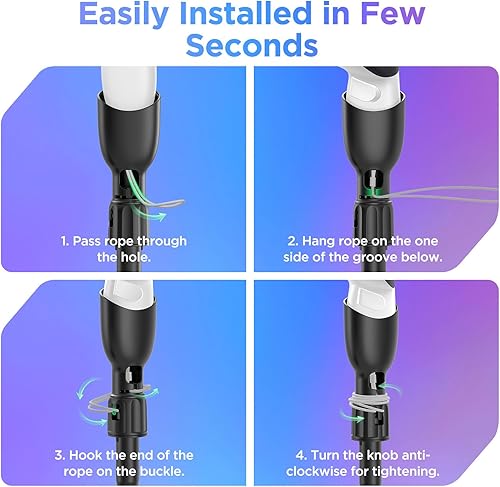 Easily Installed in Few Seconds

1. Pass rope through the hole.

2. Hang rope on the one side of the groove below.

3. Hook the end of the rope on the buckle.

4. Turn the knob anti-clockwise for tightening.