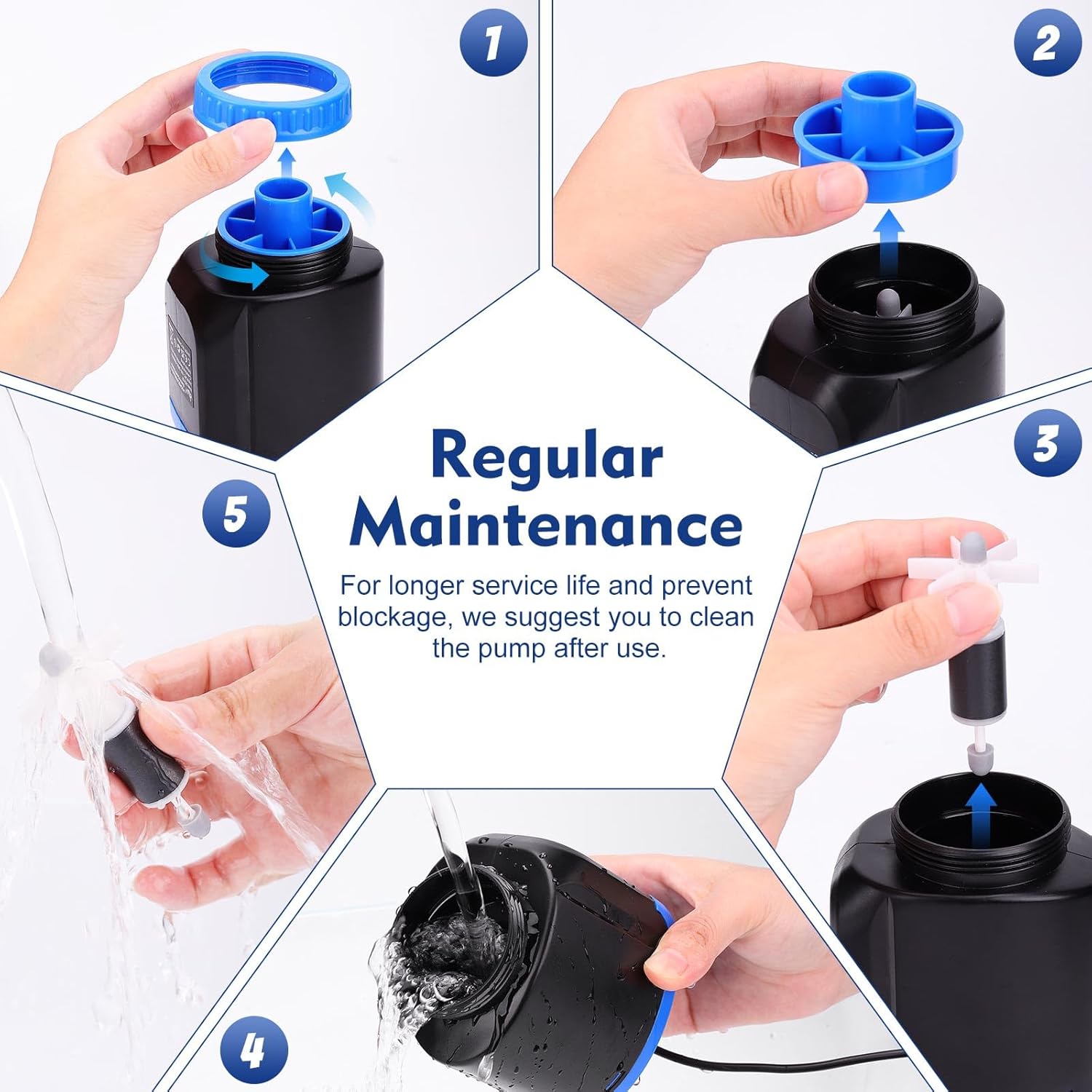 1

2

Regular Maintenance

For longer service life and prevent blockage, we suggest you to clean the pump after use.

5

3

4