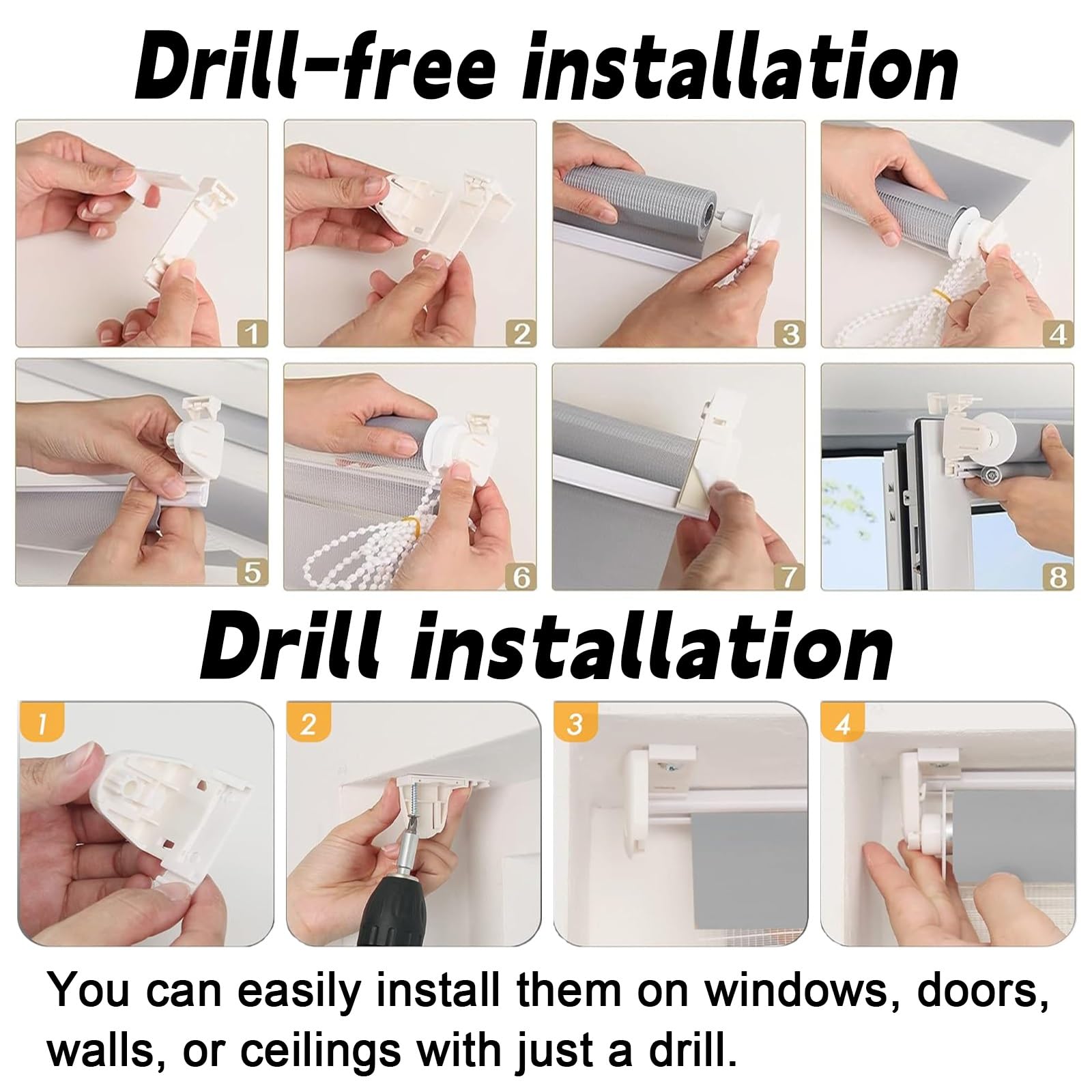 Drill-free installation

1

2

3

4

5

6

7

8

Drill installation

1

2

3

4

You can easily install them on windows, doors, walls, or ceilings with just a drill.