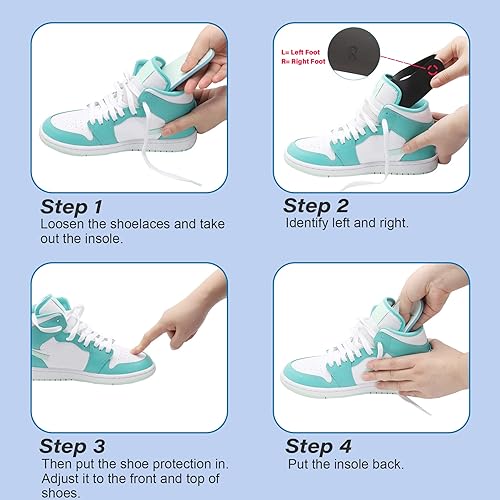 Step 1
Loosen the shoelaces and take out the insole.

L= Left Foot
R= Right Foot

Step 2
Identify left and right.

Step 3
Then put the shoe protection in. Adjust it to the front and top of shoes.

Step 4
Put the insole back.