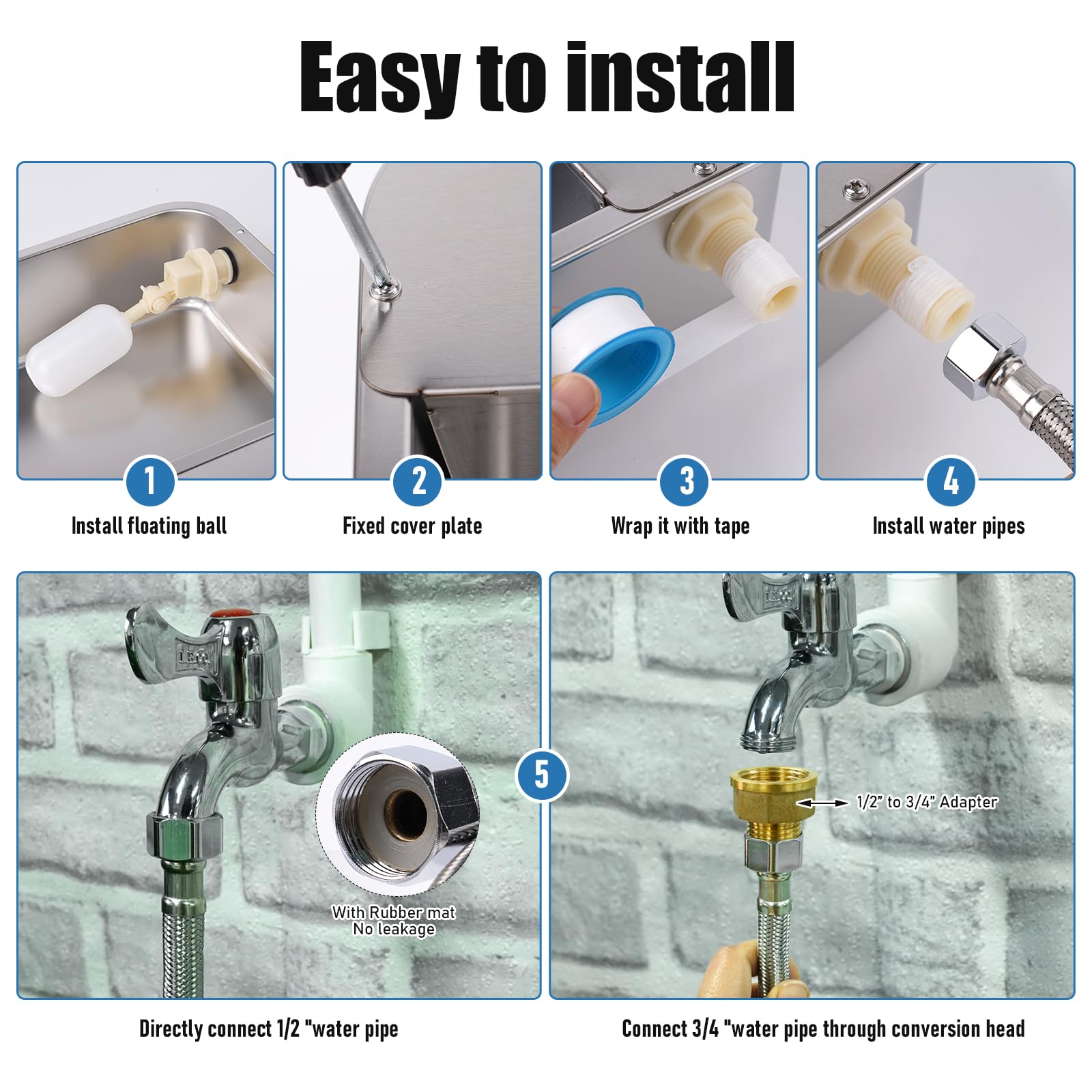 Easy to install

1

Install floating ball

2

Fixed cover plate

3

Wrap it with tape

4

Install water pipes

With Rubber mat
No leakage

5

1/2" to 3/4" Adapter

Directly connect 1/2 "water pipe

Connect 3/4 "water pipe through conversion head