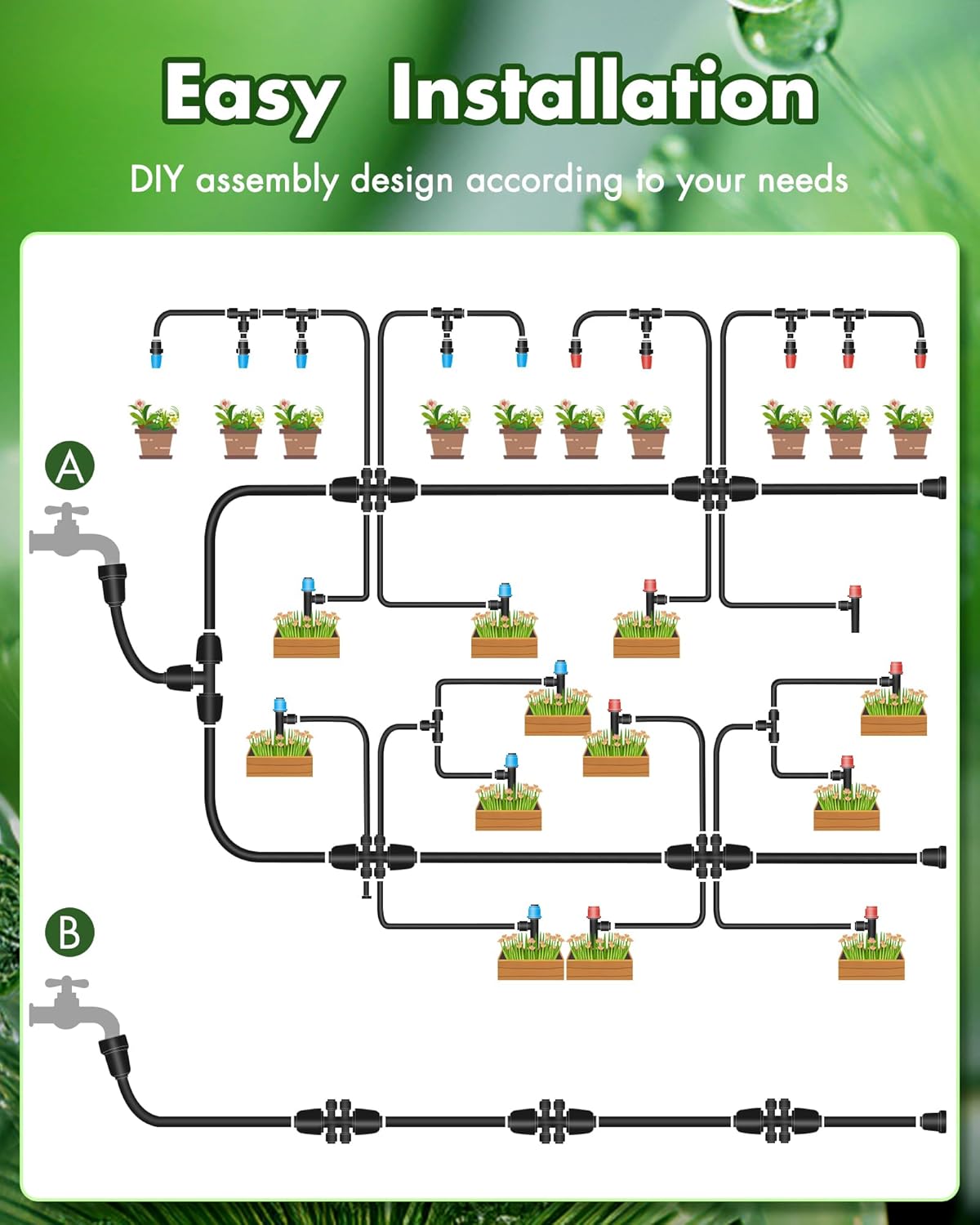 Easy Installation

DIY assembly design according to your needs

A

B