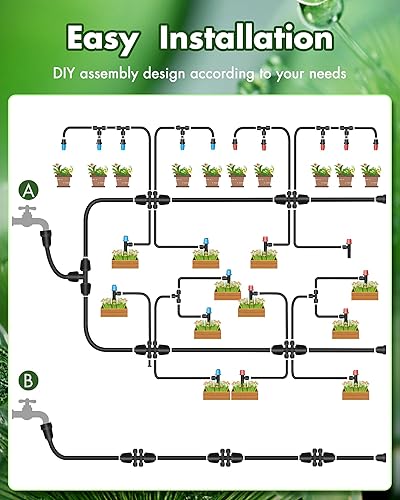 Easy Installation

DIY assembly design according to your needs

A

B