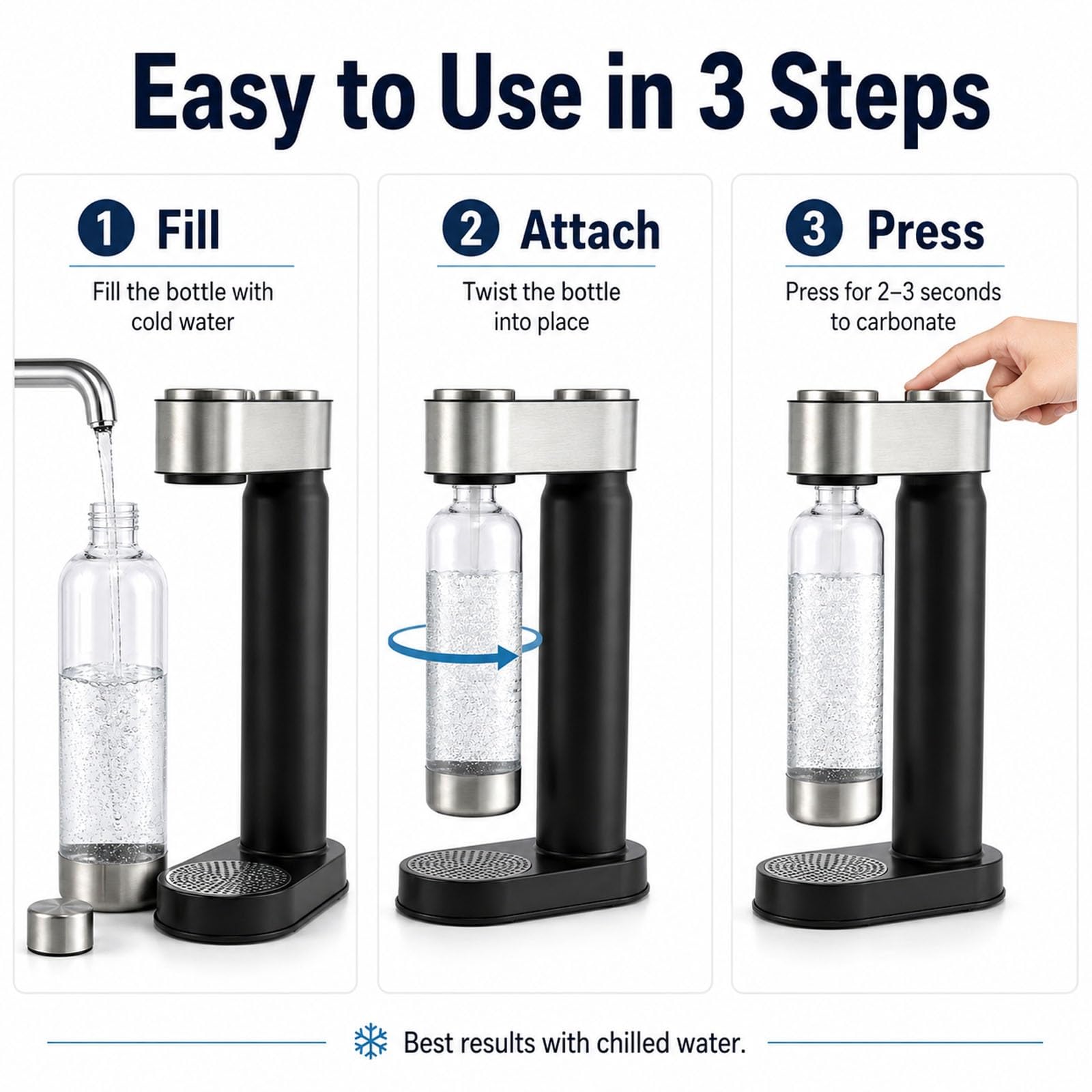 Easy to Use in 3 Steps

1 Fill

Fill the bottle with cold water

2 Attach

Twist the bottle into place

3 Press

Press for 2–3 seconds to carbonate

Best results with chilled water.