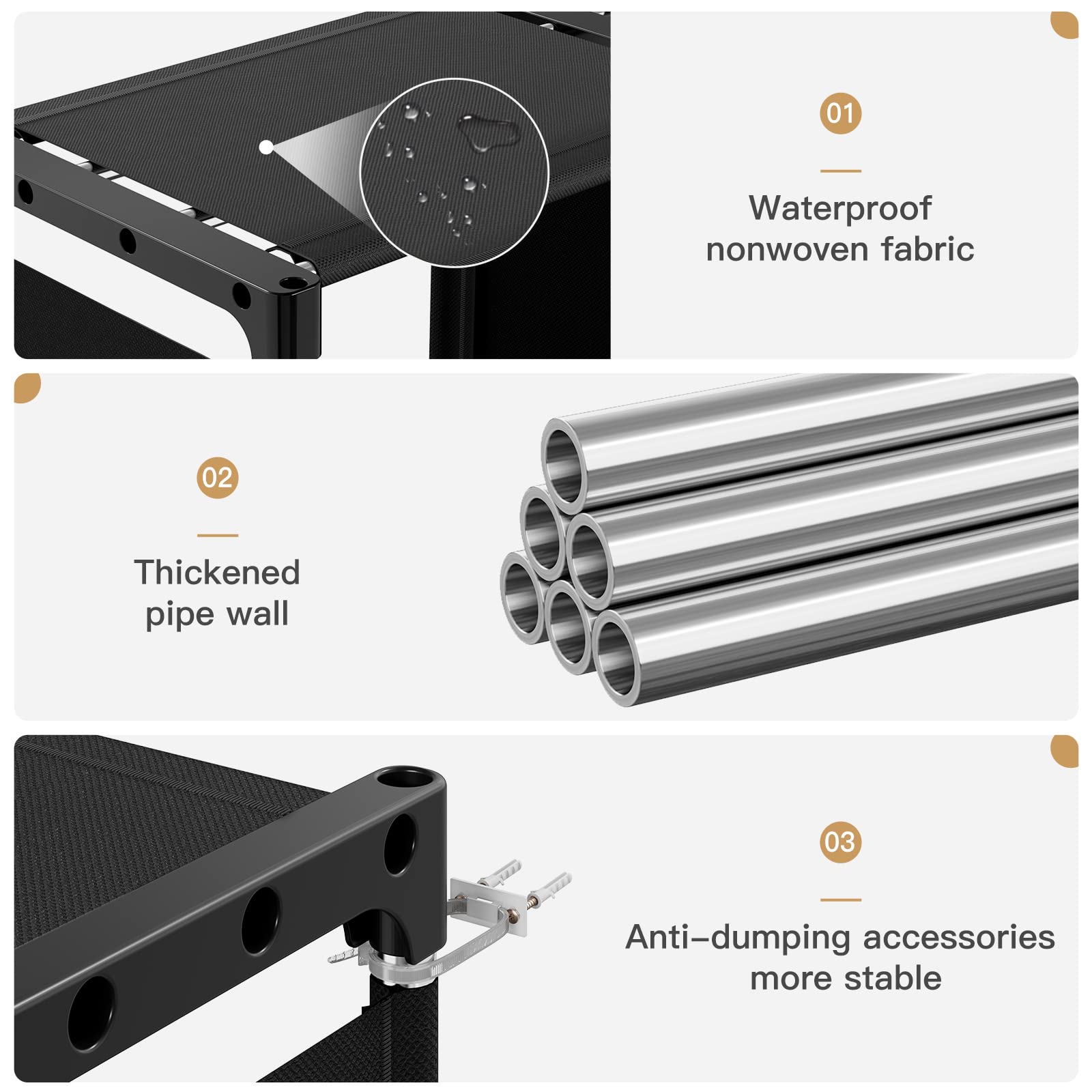 01

Waterproof nonwoven fabric

02

Thickened pipe wall

03

Anti-dumping accessories more stable