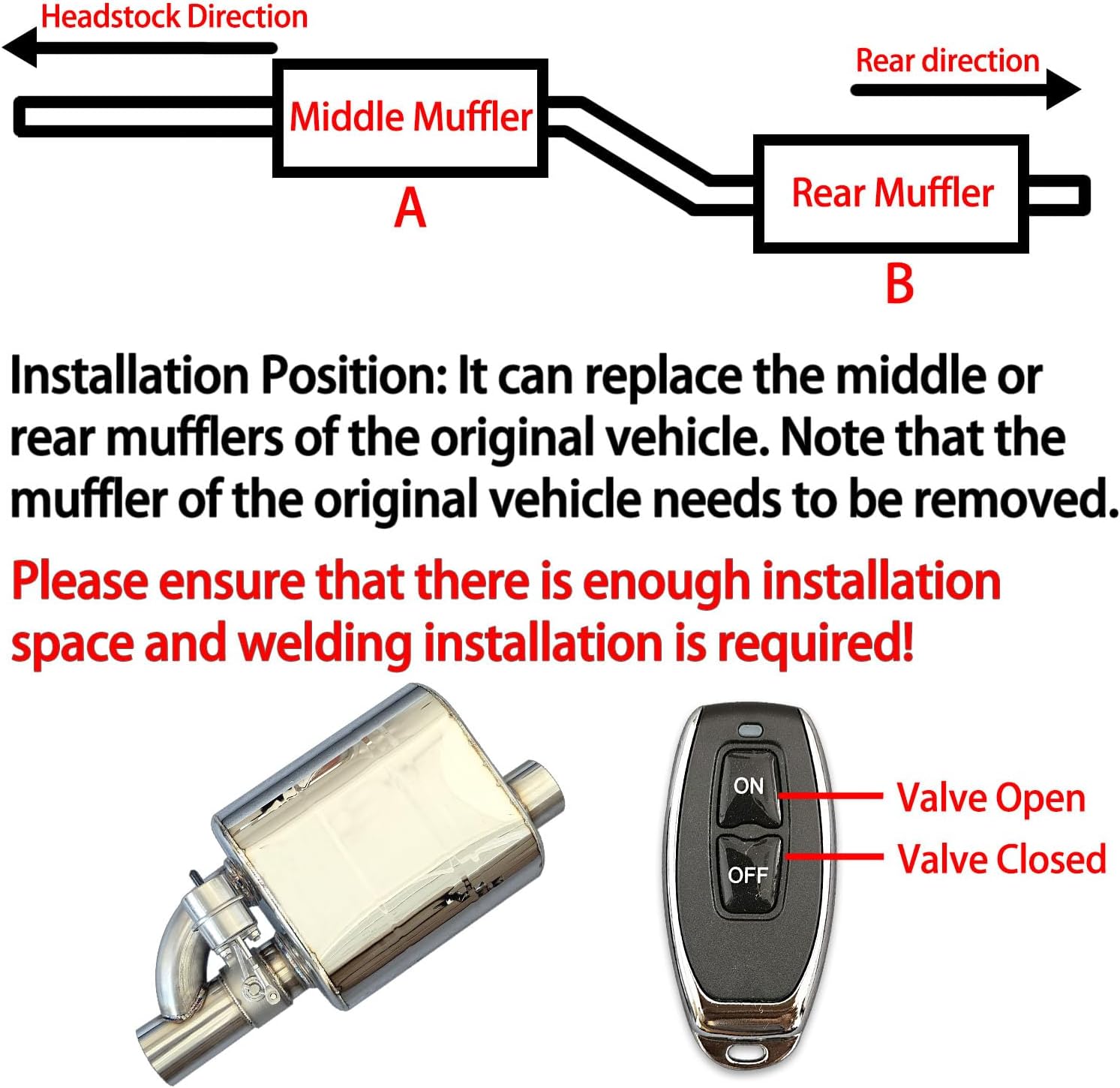 Headstock Direction

Rear direction

Middle Muffler

A

Rear Muffler

B

Installation Position: It can replace the middle or rear mufflers of the original vehicle. Note that the muffler of the original vehicle needs to be removed.

Please ensure that there is enough installation space and welding installation is required!

ON

OFF

Valve Open

Valve Closed